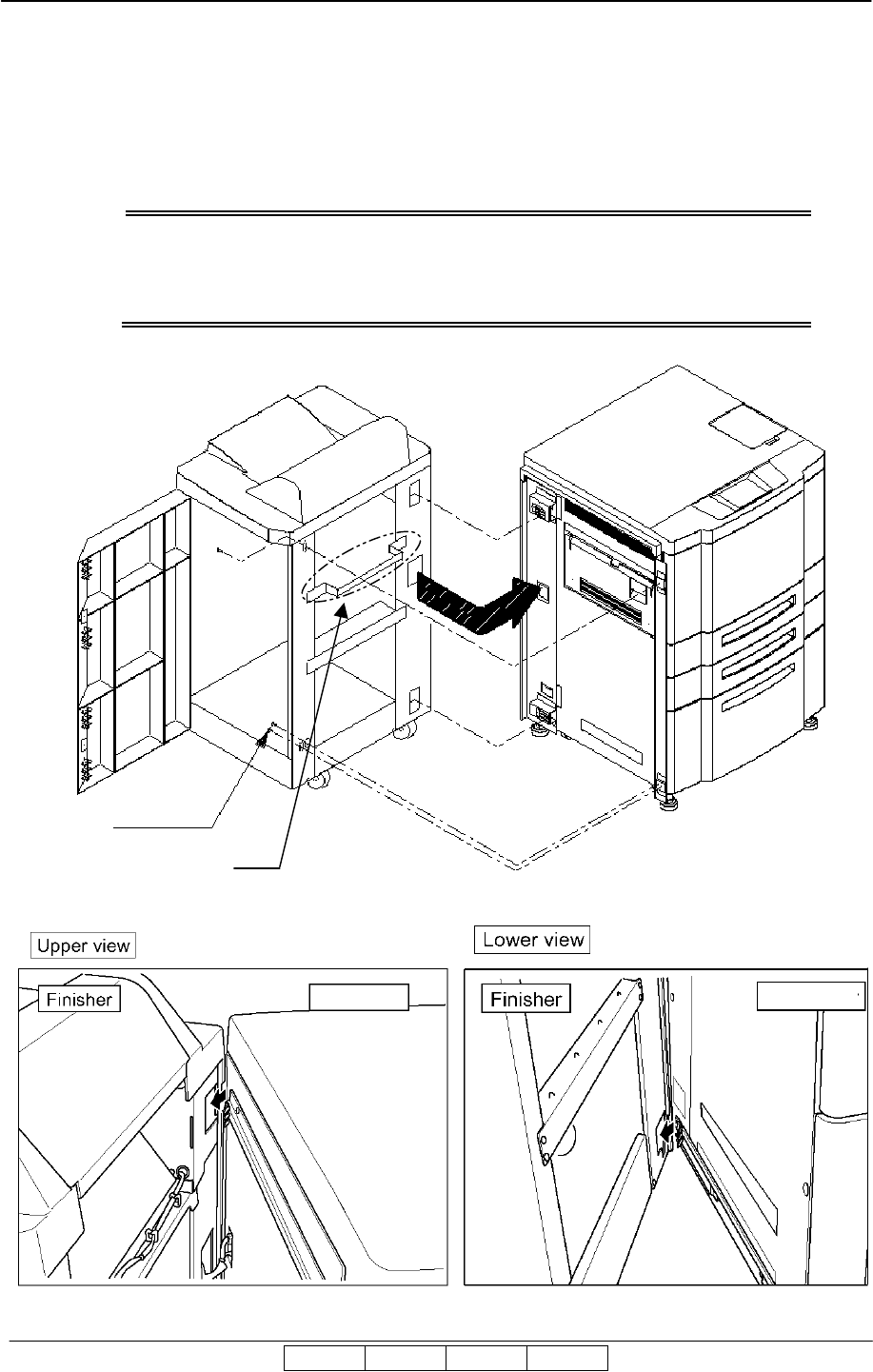 Upper view

Finisher

Lower view

Finisher