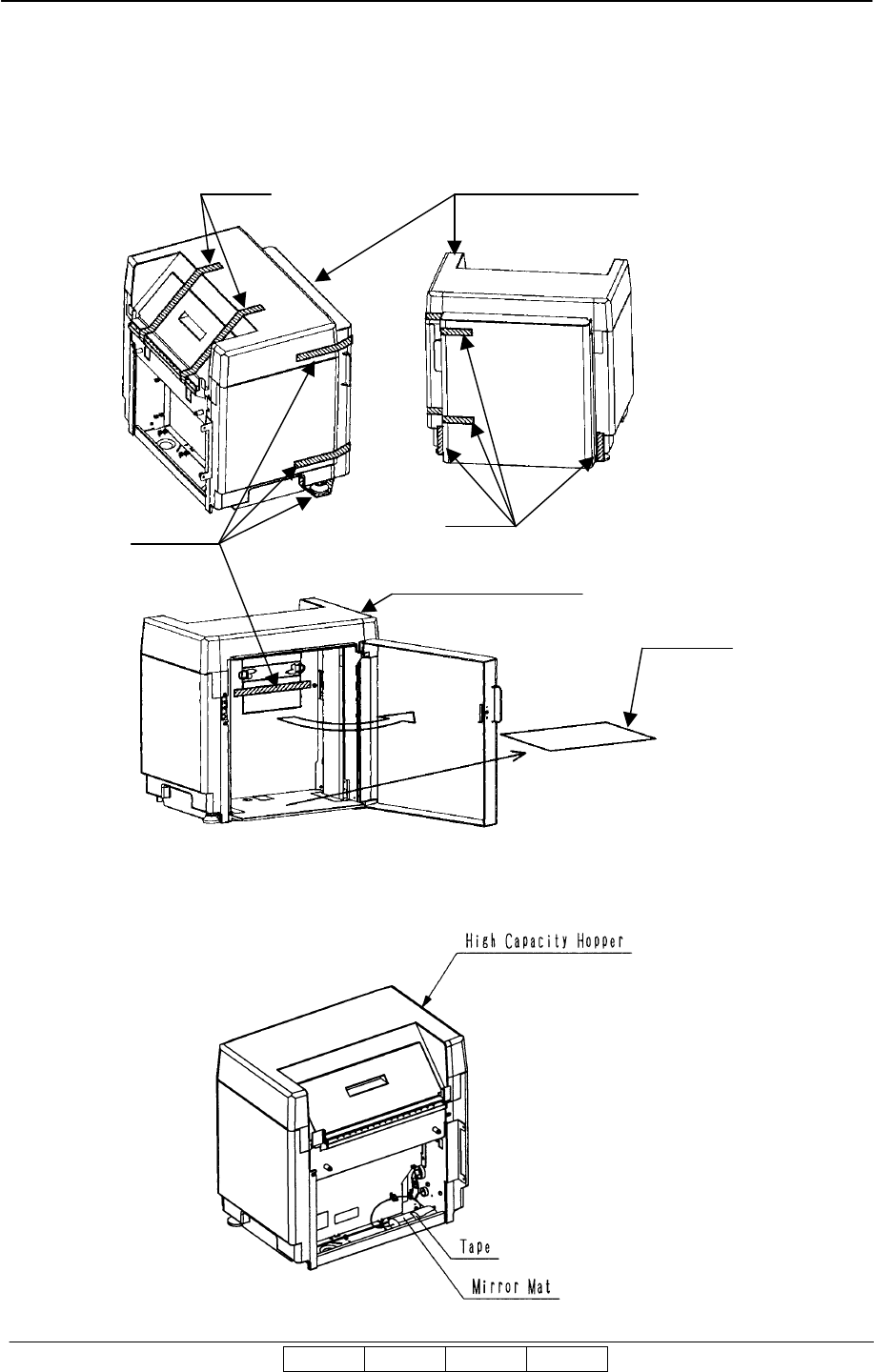 High Capacity Hopper

Tape

Mirror Mat