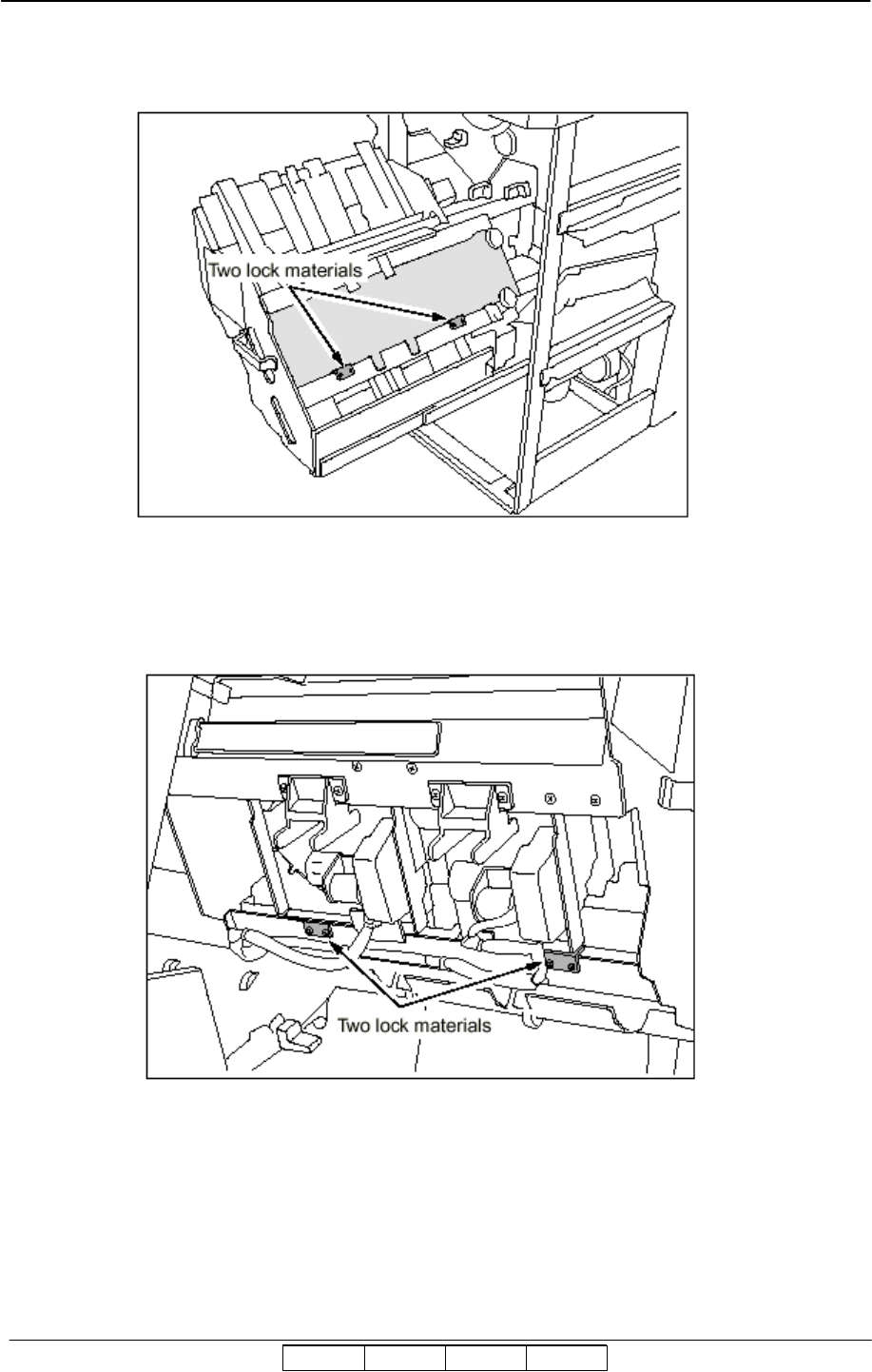 Two lock materials

Two lock materials