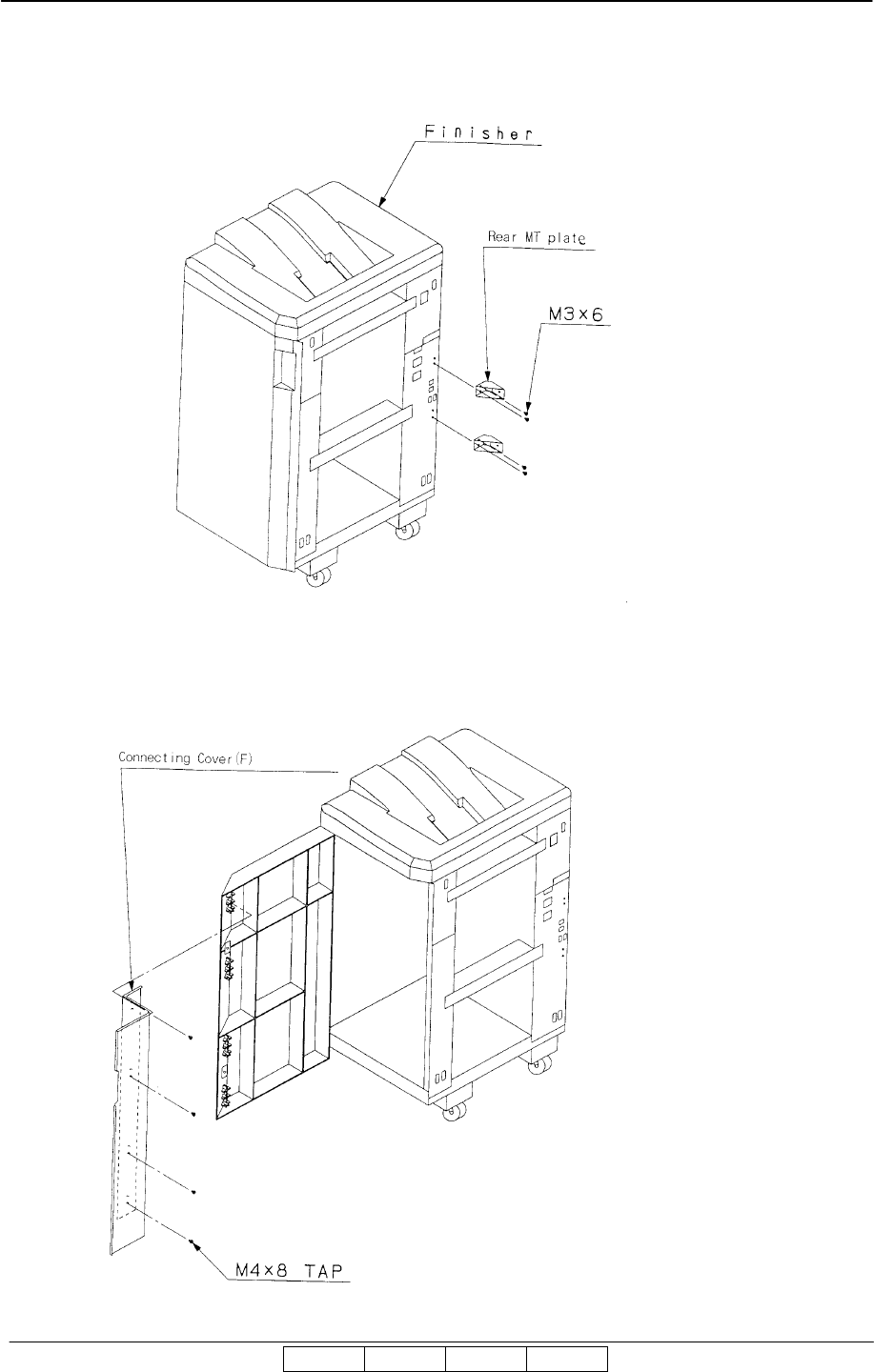 Finisher

Rear MT plate

M3×6

Connecting Cover(F)

M4×8 TAP