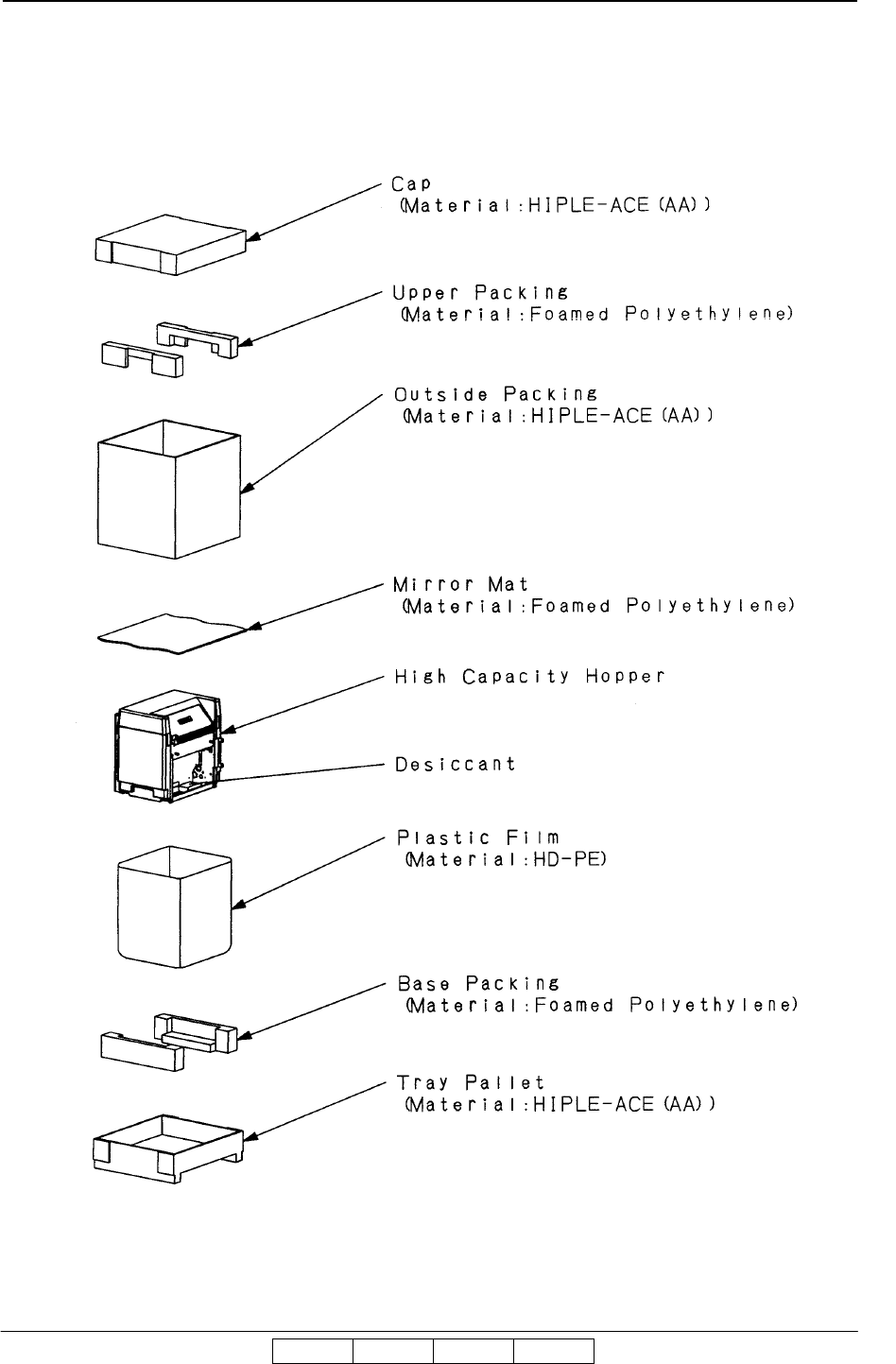 Cap
(Material:HIPLE-ACE (AA))

Upper Packing
(Material:Foamed Polyethylene)

Outside Packing
(Material:HIPLE-ACE (AA))

Mirror Mat
(Material:Foamed Polyethylene)

High Capacity Hopper

Desiccant

Plastic Film
(Material:HD-PE)

Base Packing
(Material:Foamed Polyethylene)

Tray Pallet
(Material:HIPLE-ACE (AA))