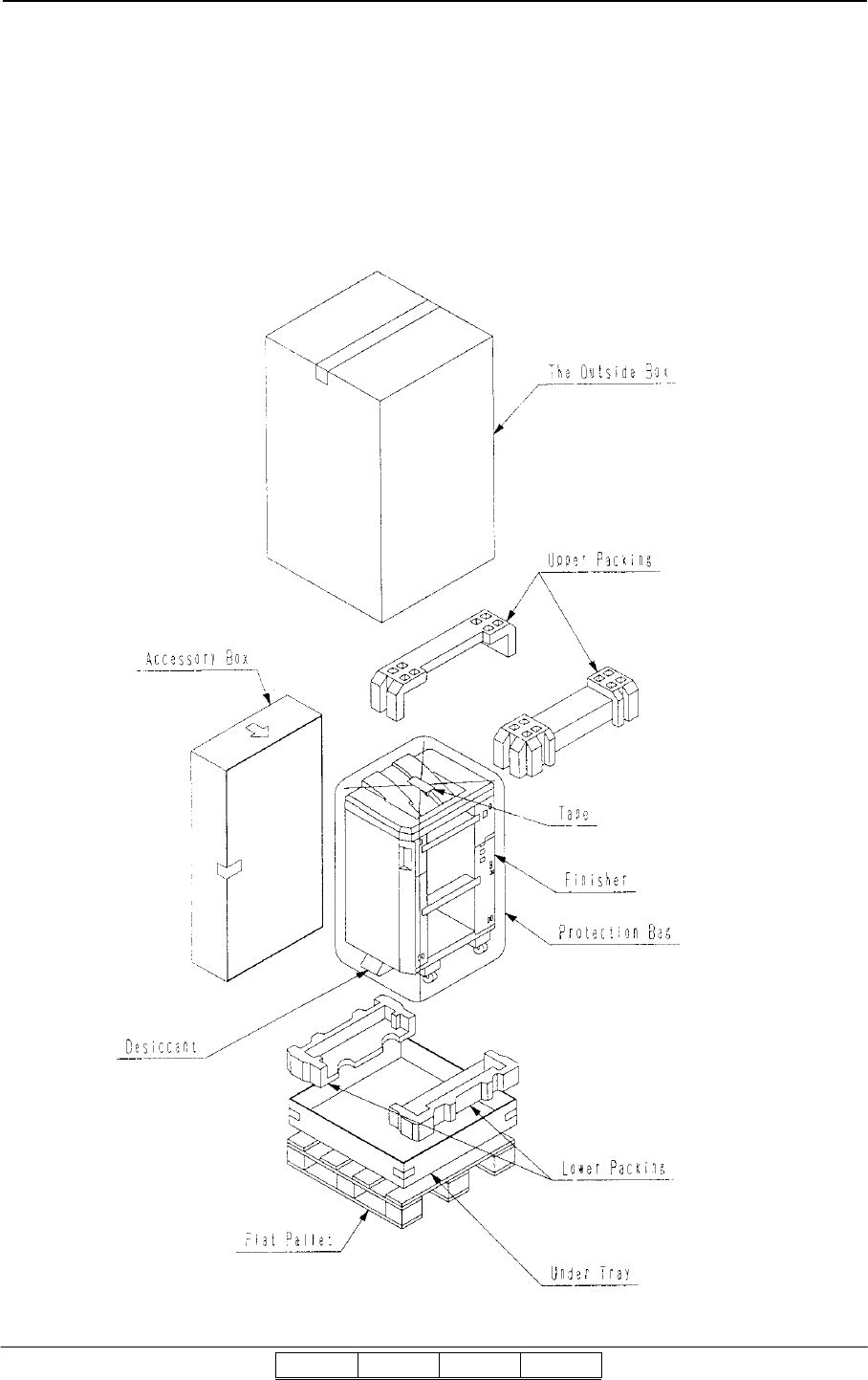 The Outside Box

Upper Packing

Accessory Box

Tape

Finisher

Protection Bag

Desiccant

Lower Packing

Flat Pallet

Under Tray