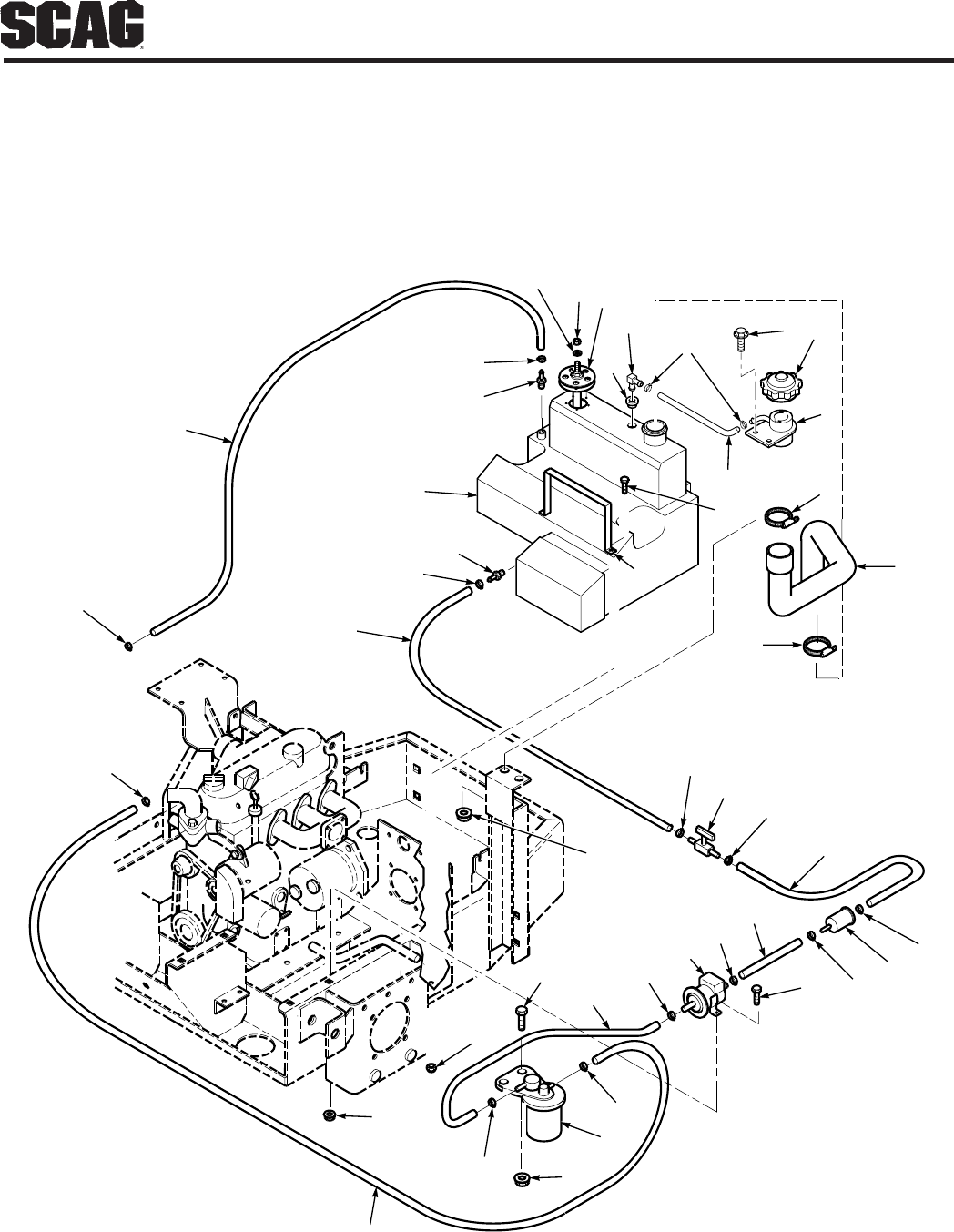 SCAG