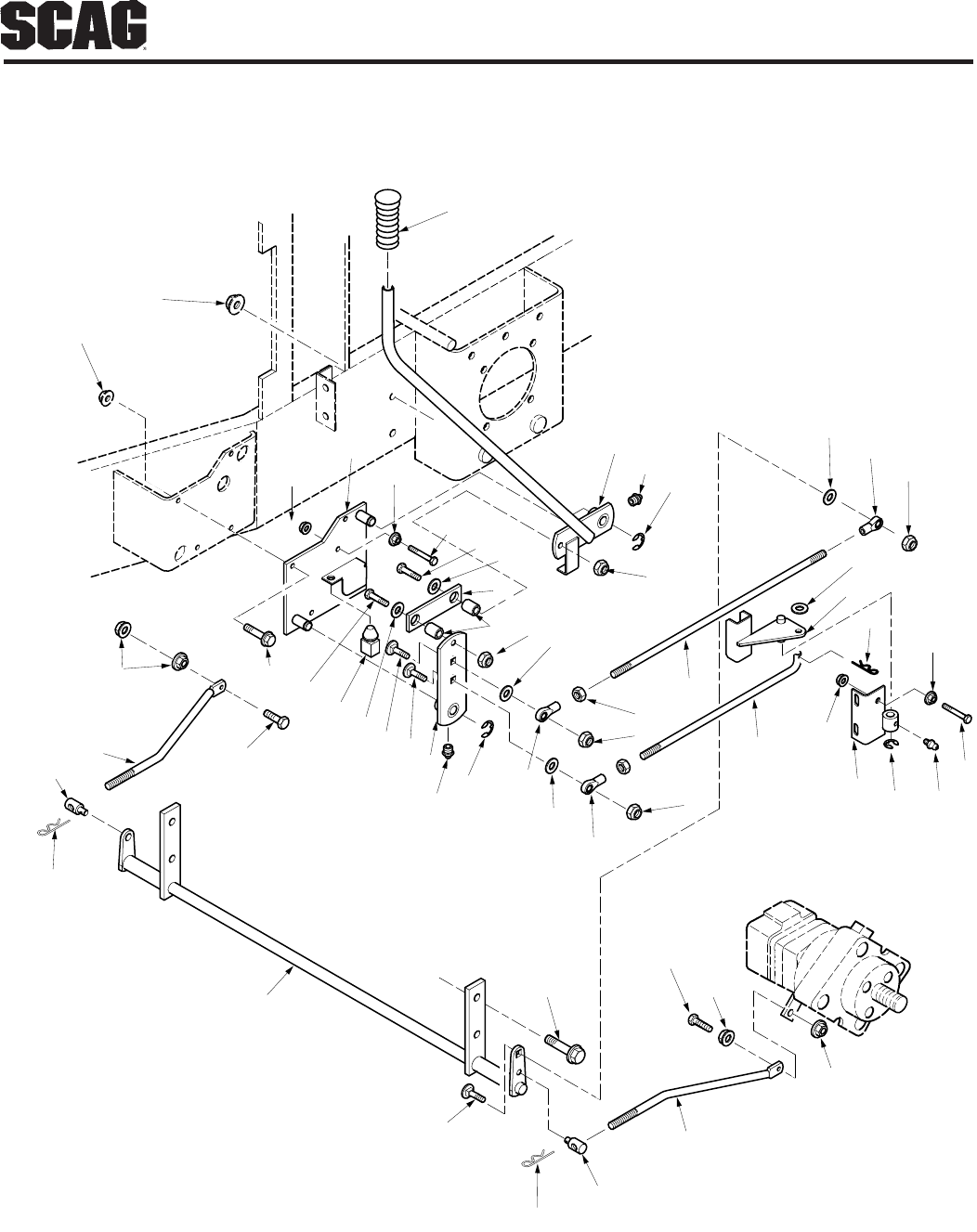 SCAG