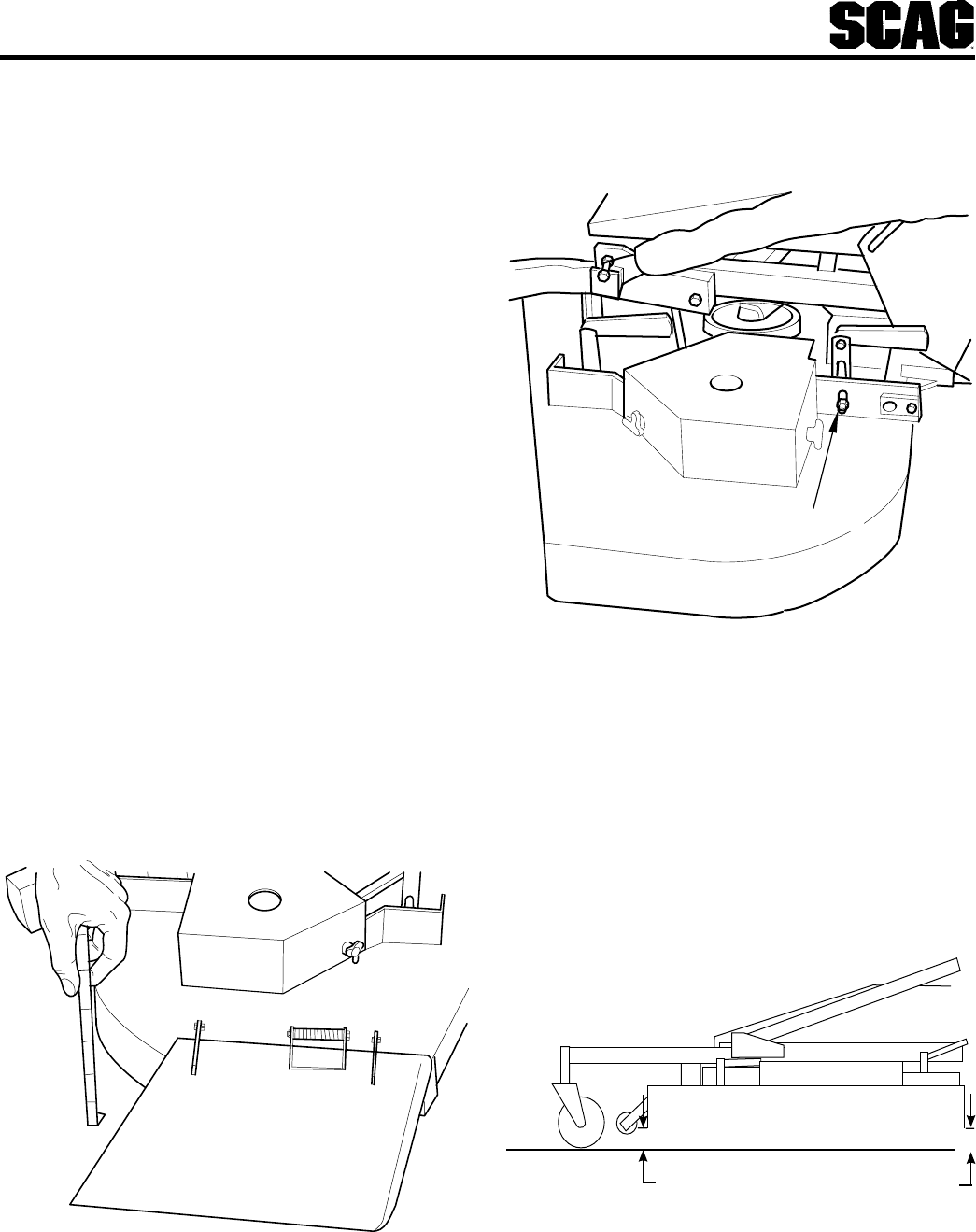 SCAG