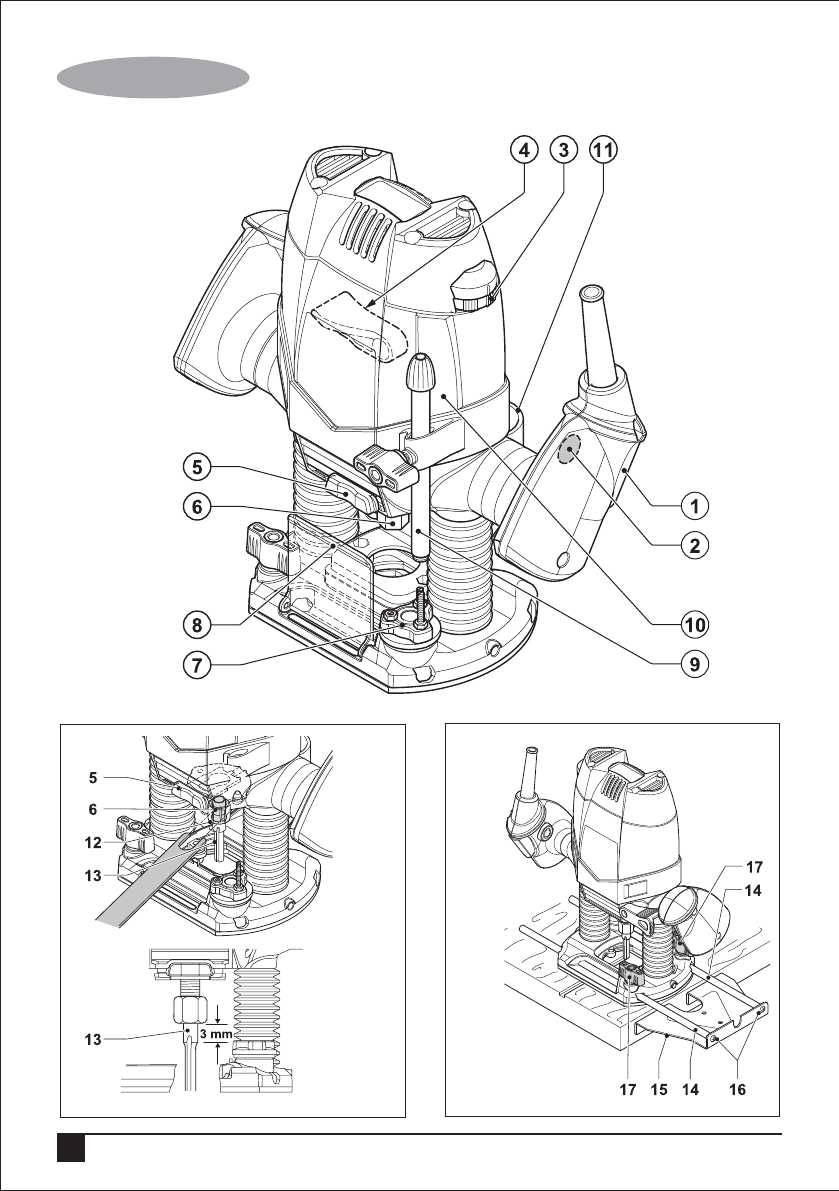 4 3 11

5

6

8

7

1

2

10

9

5

6

12

13

13

3 mm

17

14

17 15 14 16