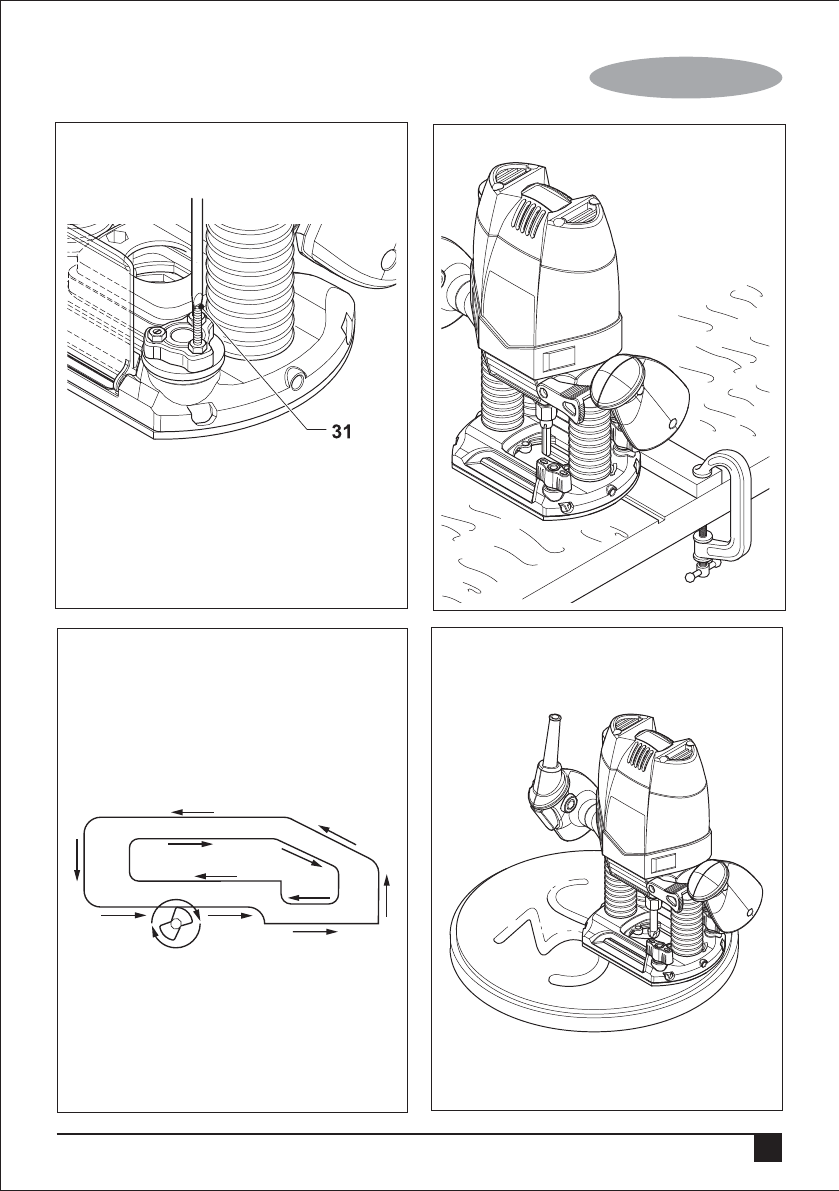 31