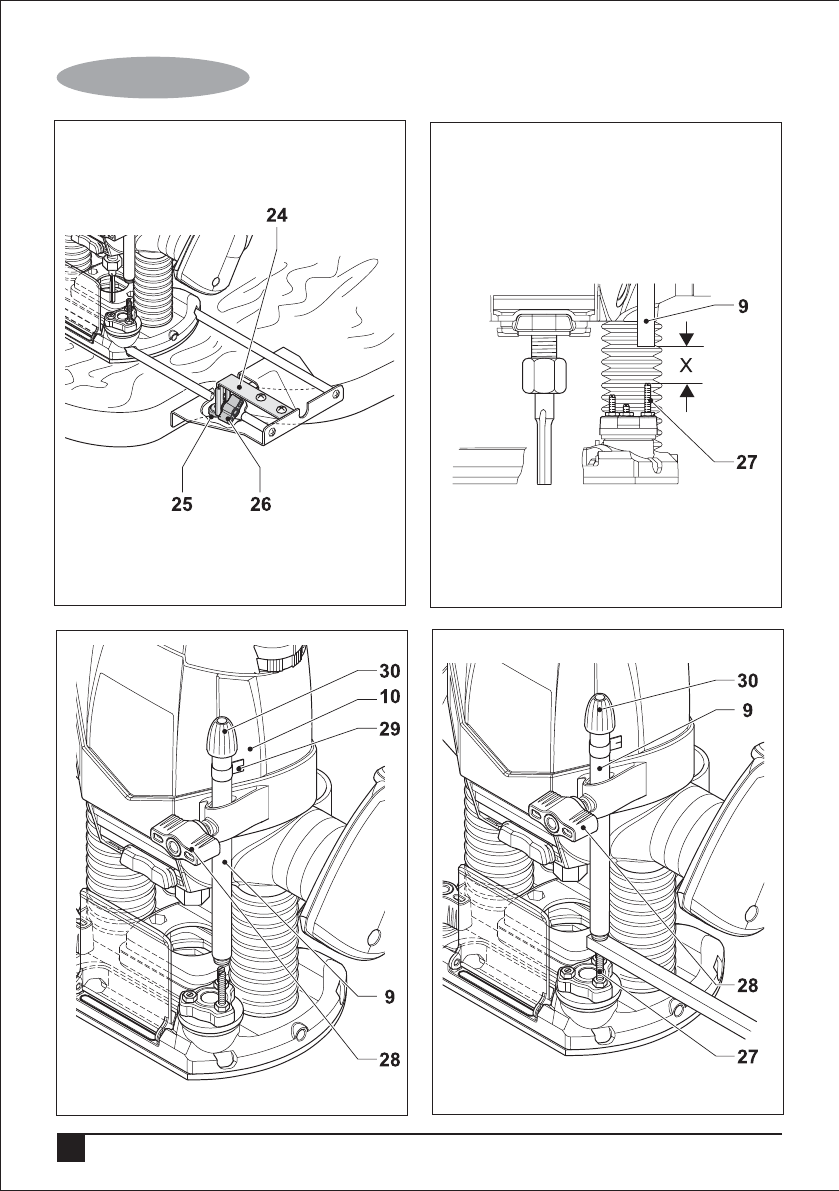 24
25
26

9
X
27

30
10
29
9
28

30
9
28
27