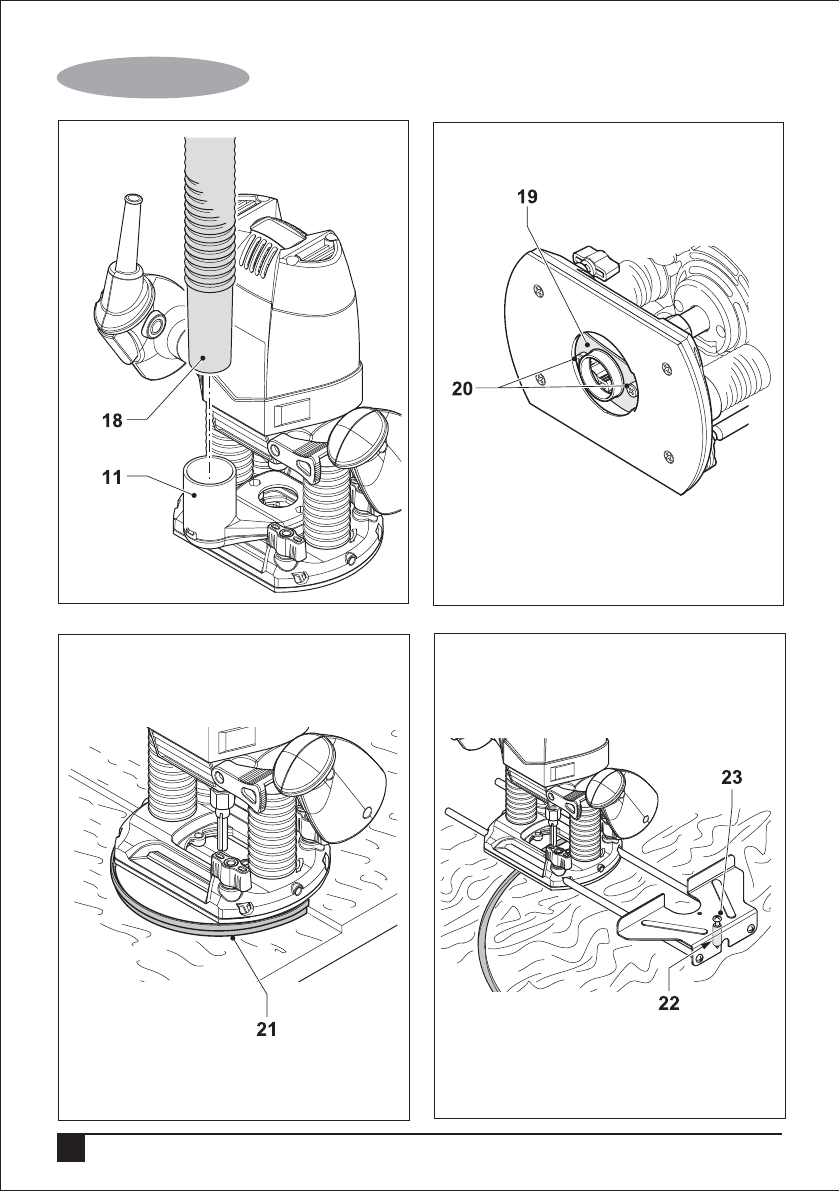 18
11
19
20
21
23
22