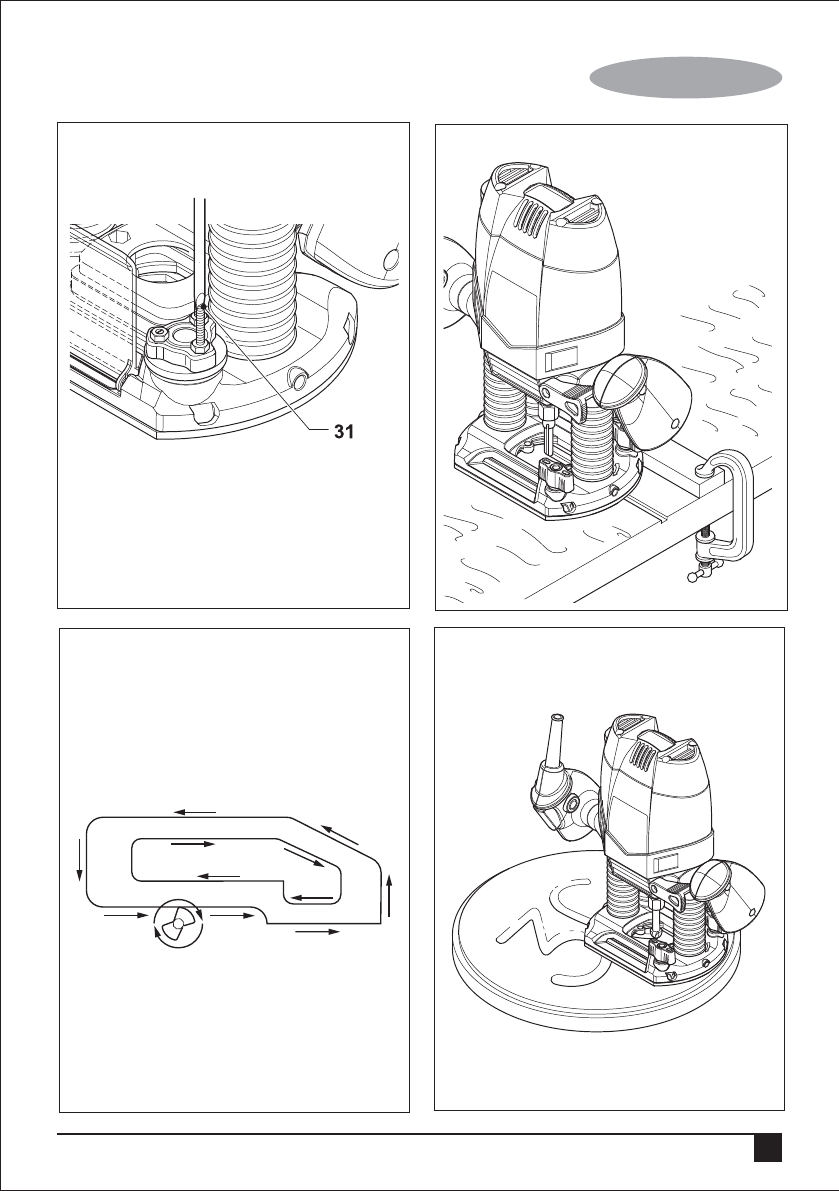 31