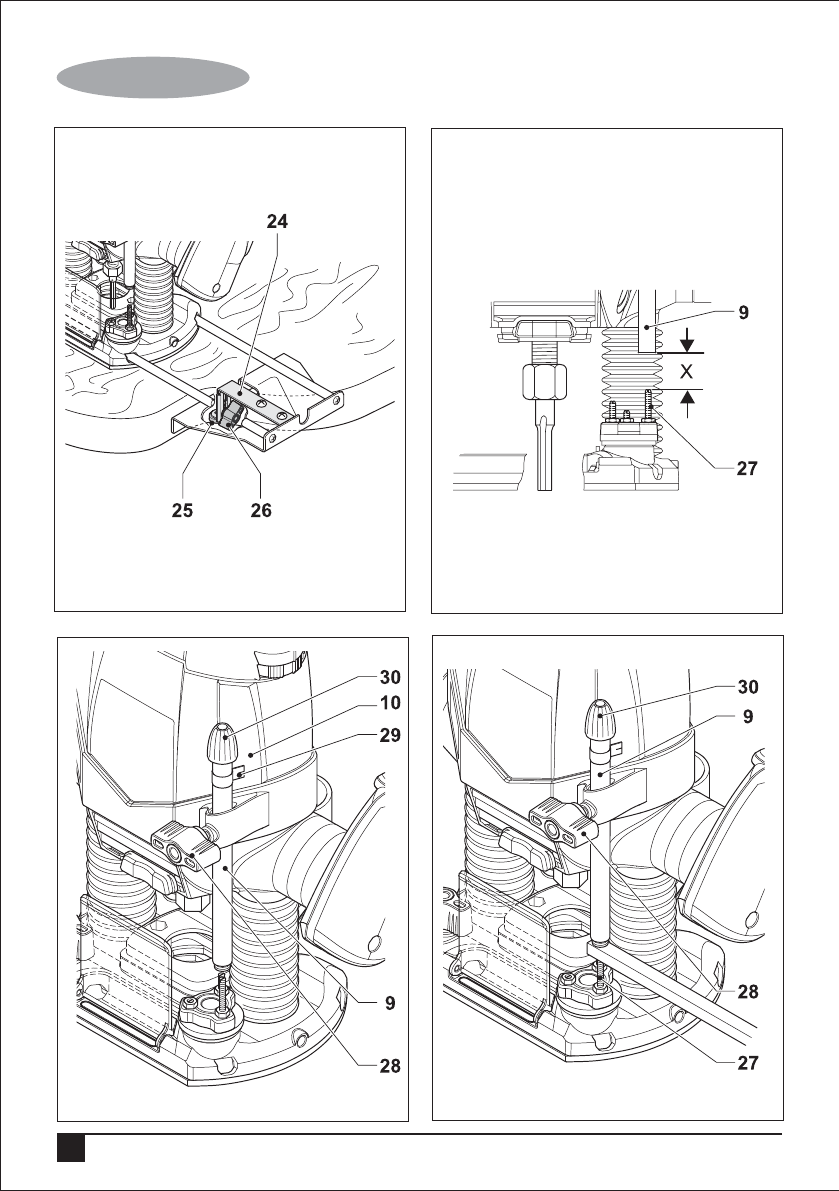 24

25 26

9

X

27

30
10
29

9

28

30
9

28

27