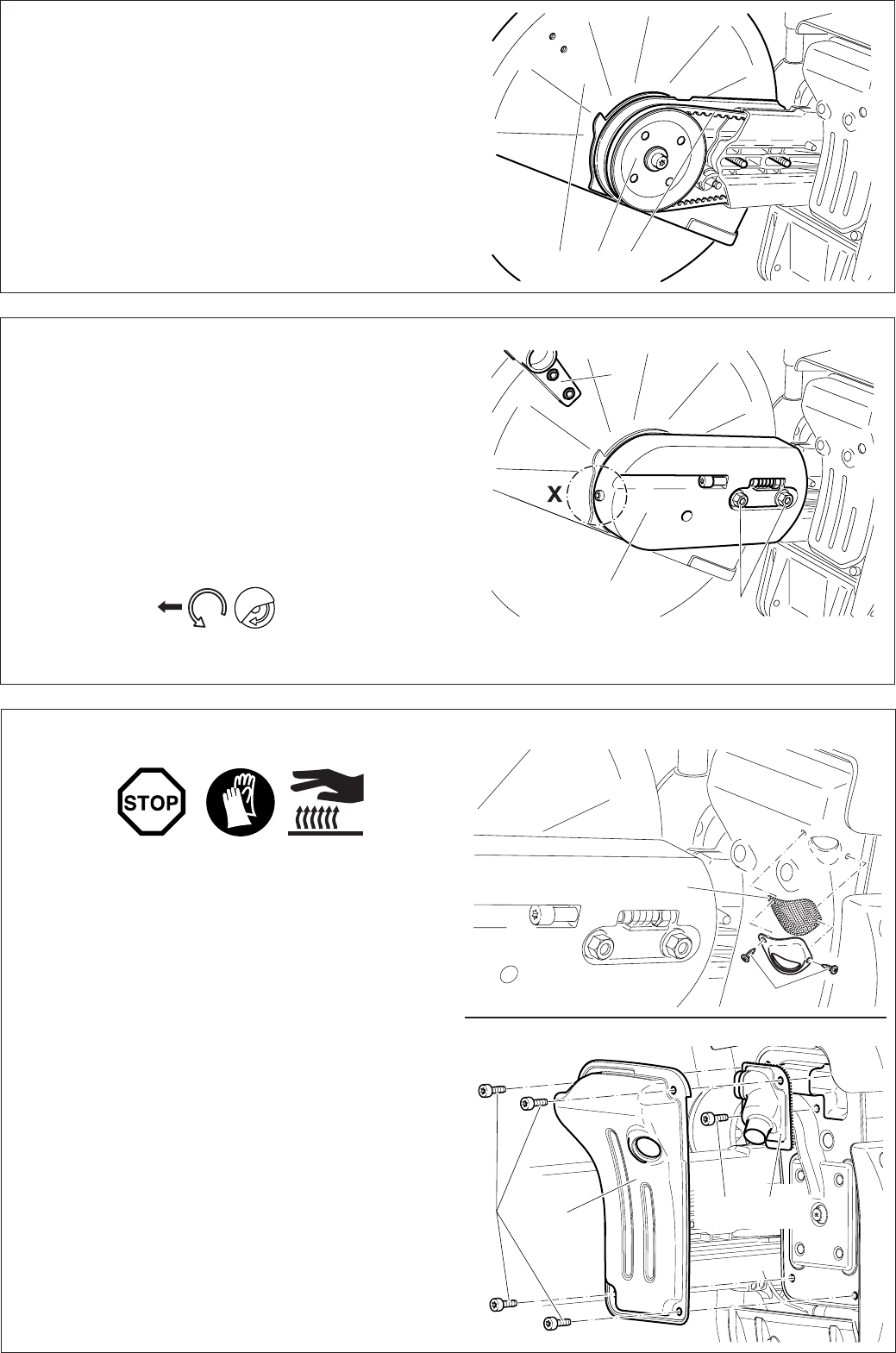 X

STOP