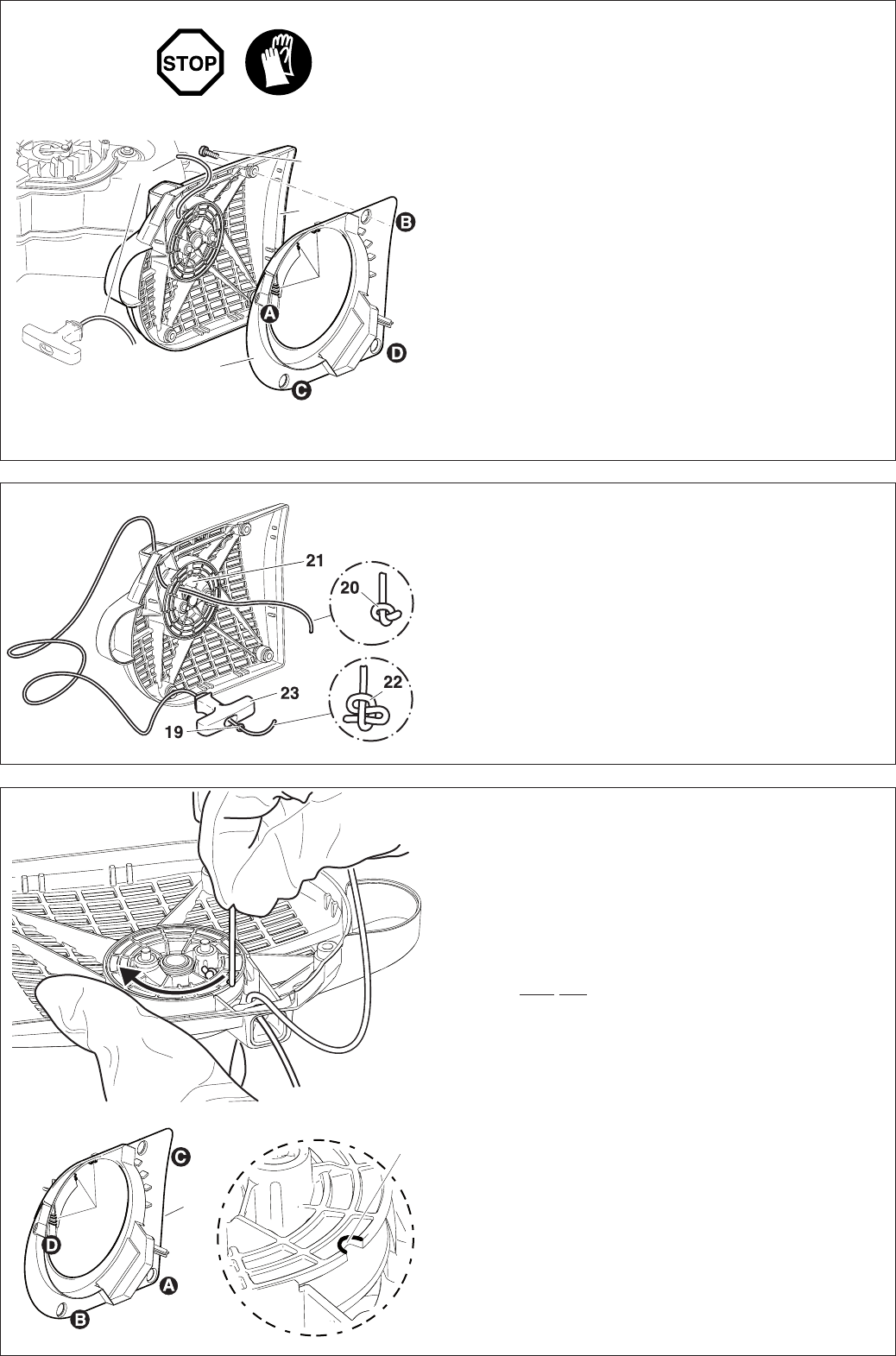 STOP

B

A

D

C

21

20

22

23

19

C

D

A

B