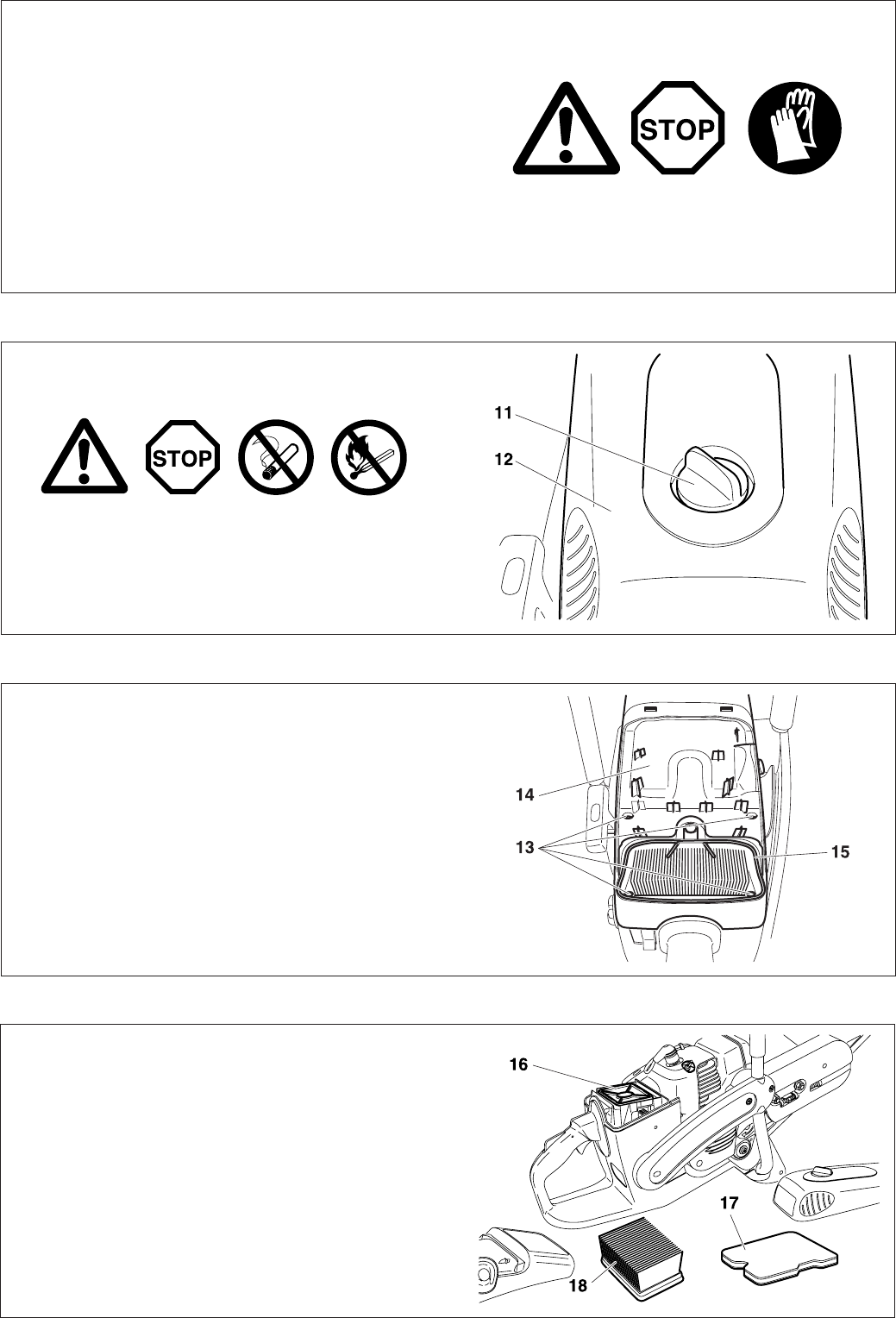 STOP

STOP

11
12

14
13
15

16
17
18