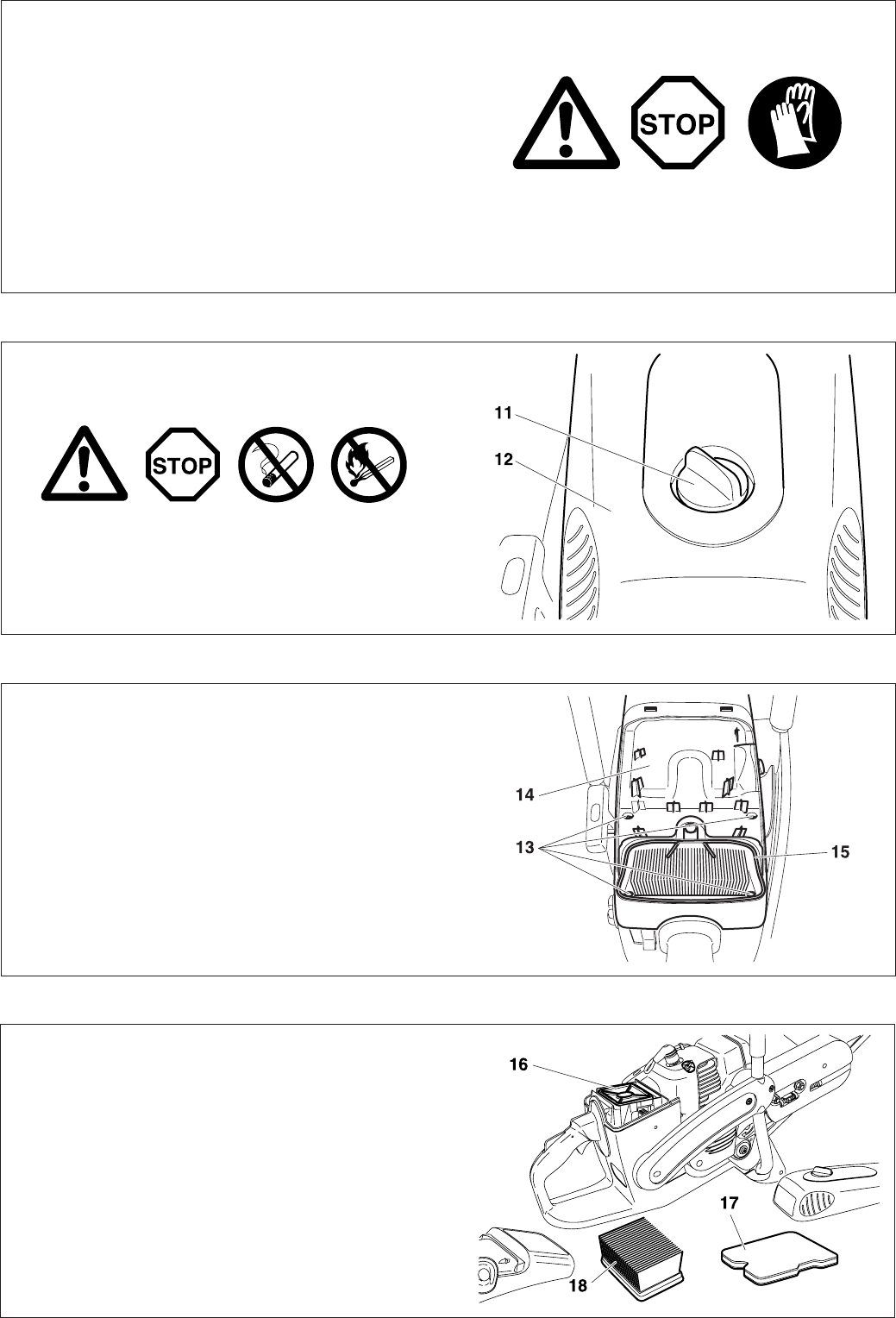 STOP

STOP

11

12

14

13

15

16

17

18