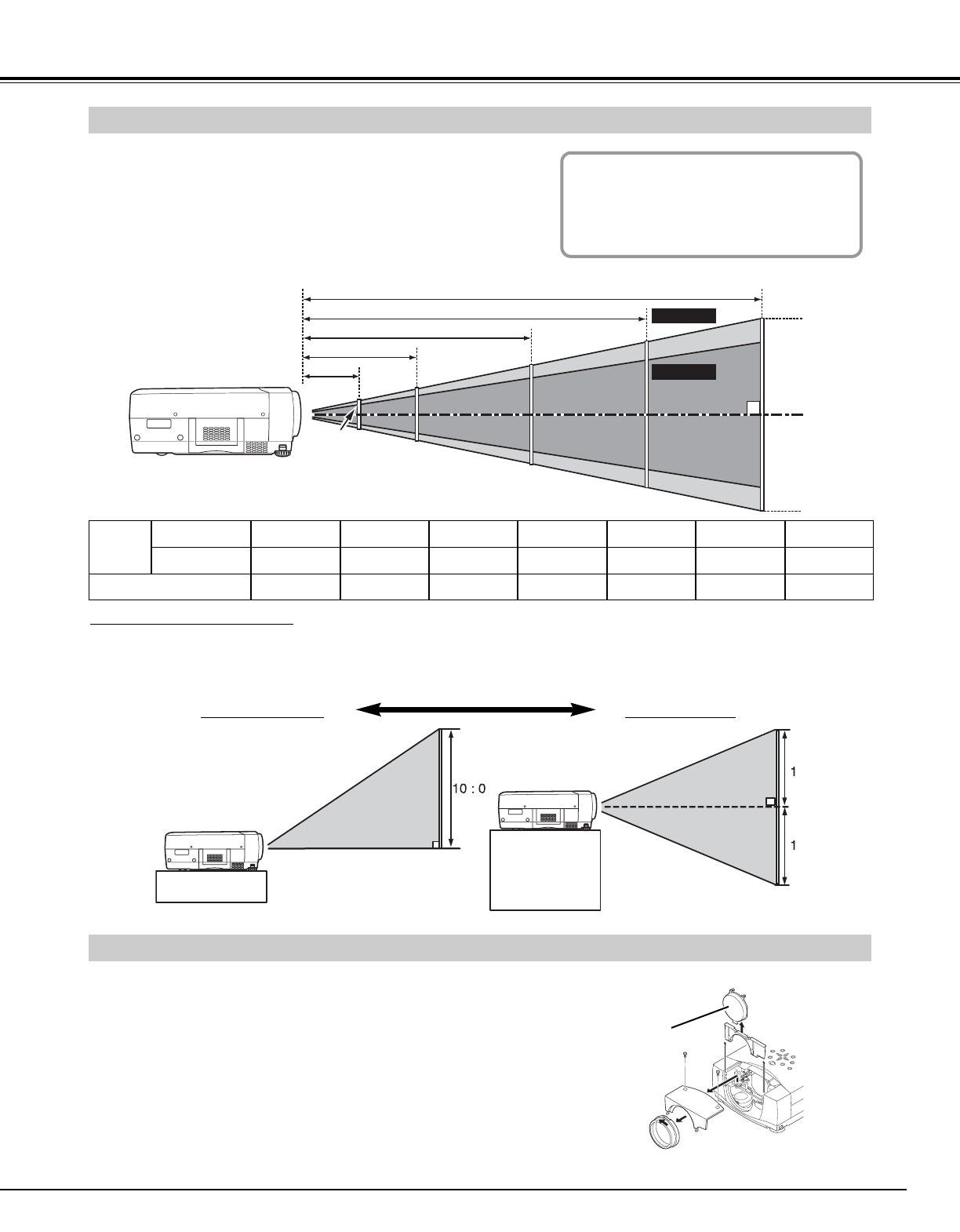 10 : 0

1

1