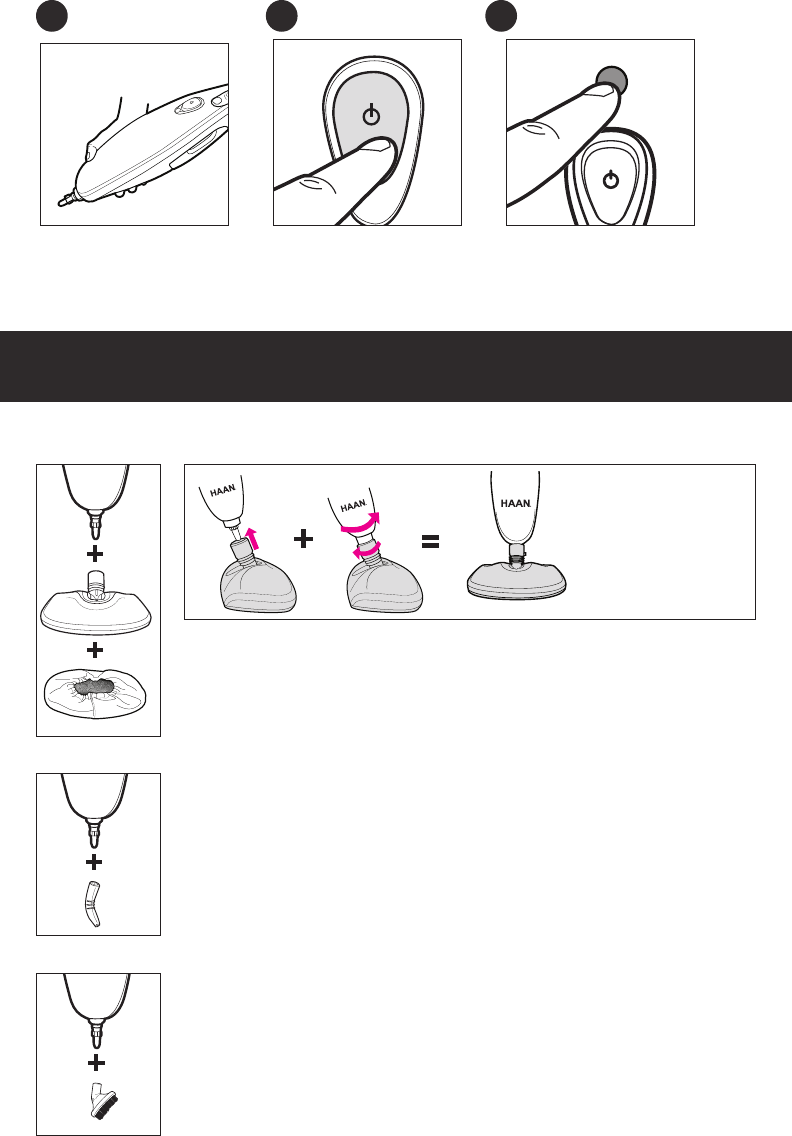 HAAN

HAAN

HAAN