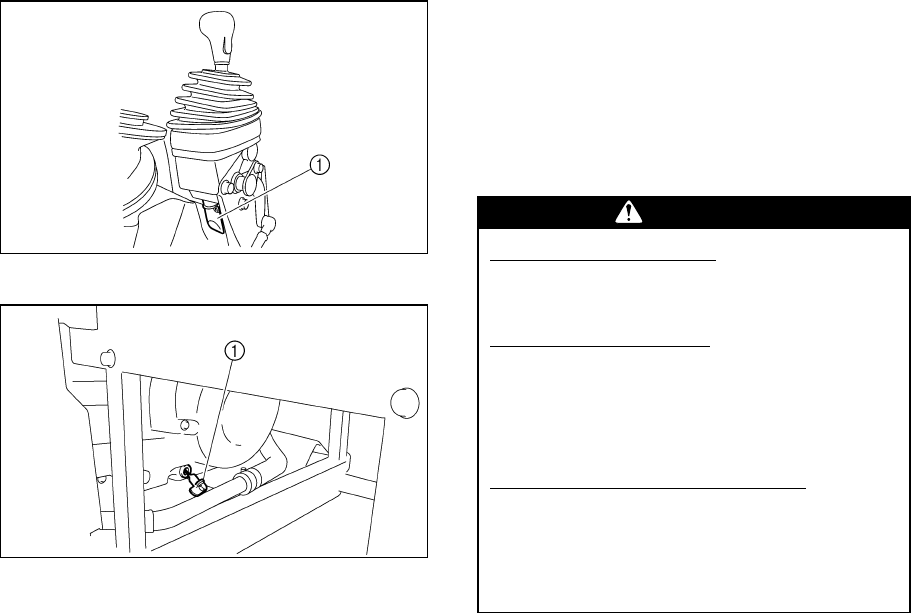 1

1