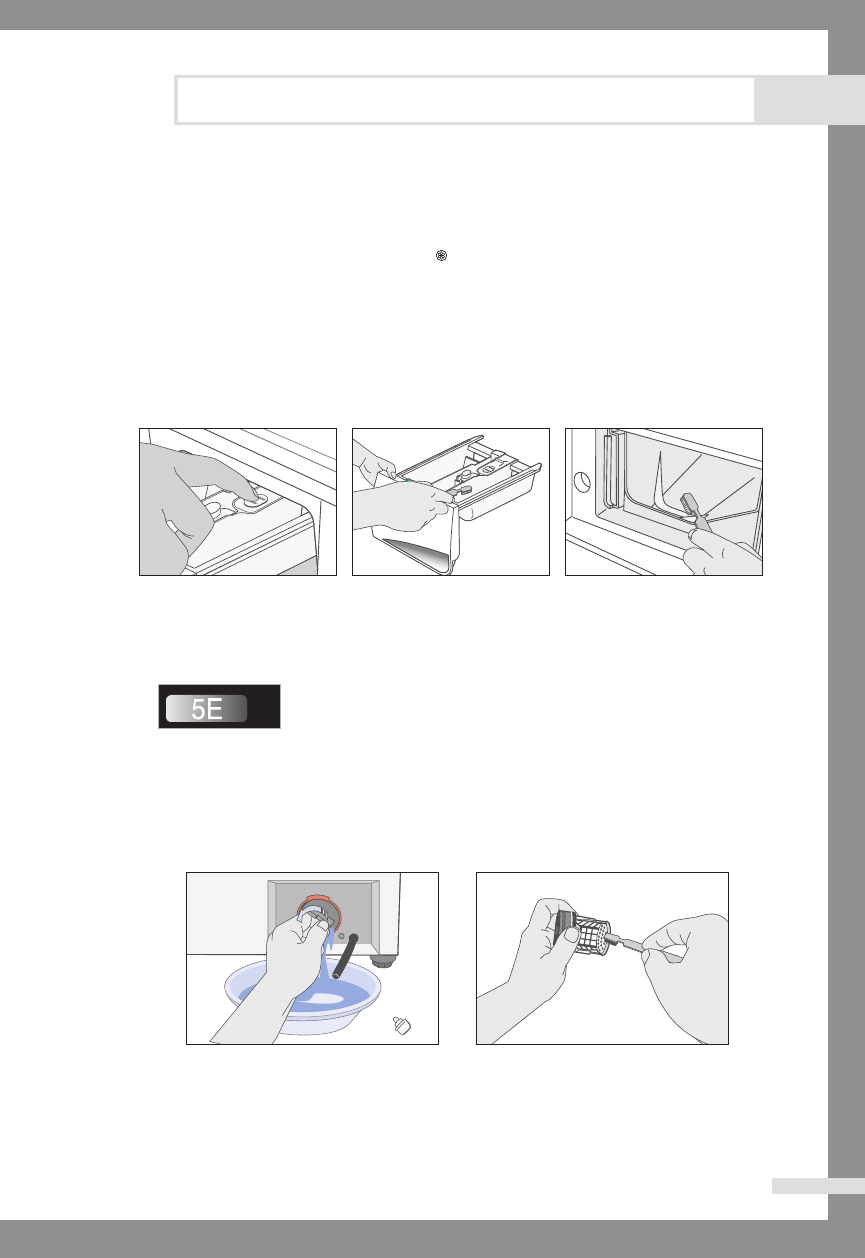 5E