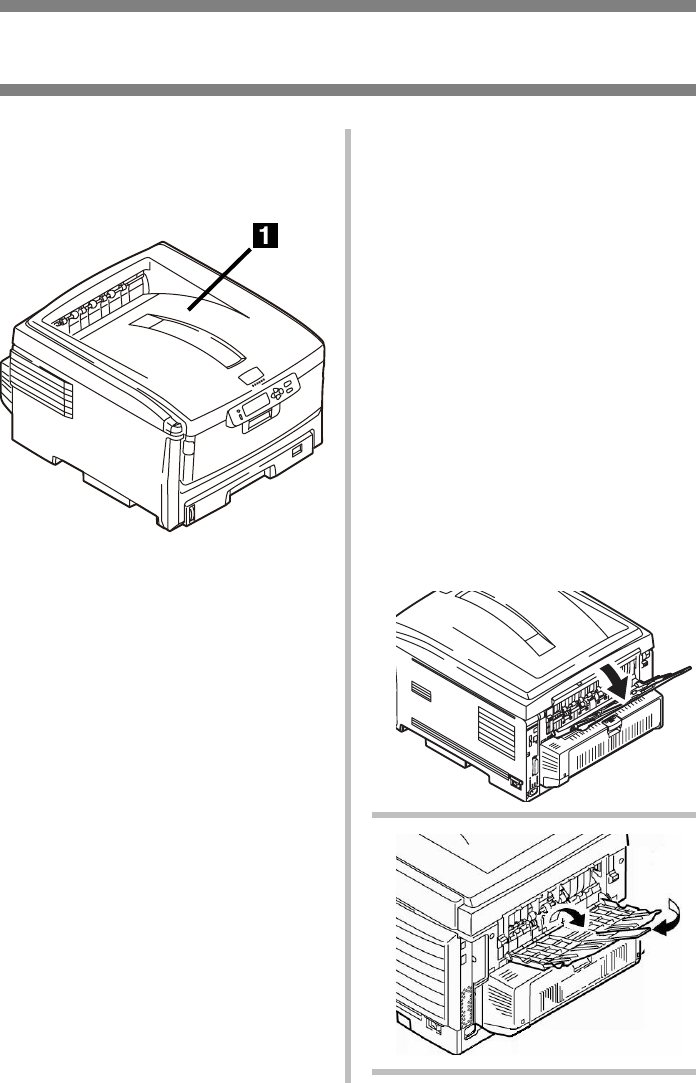 1