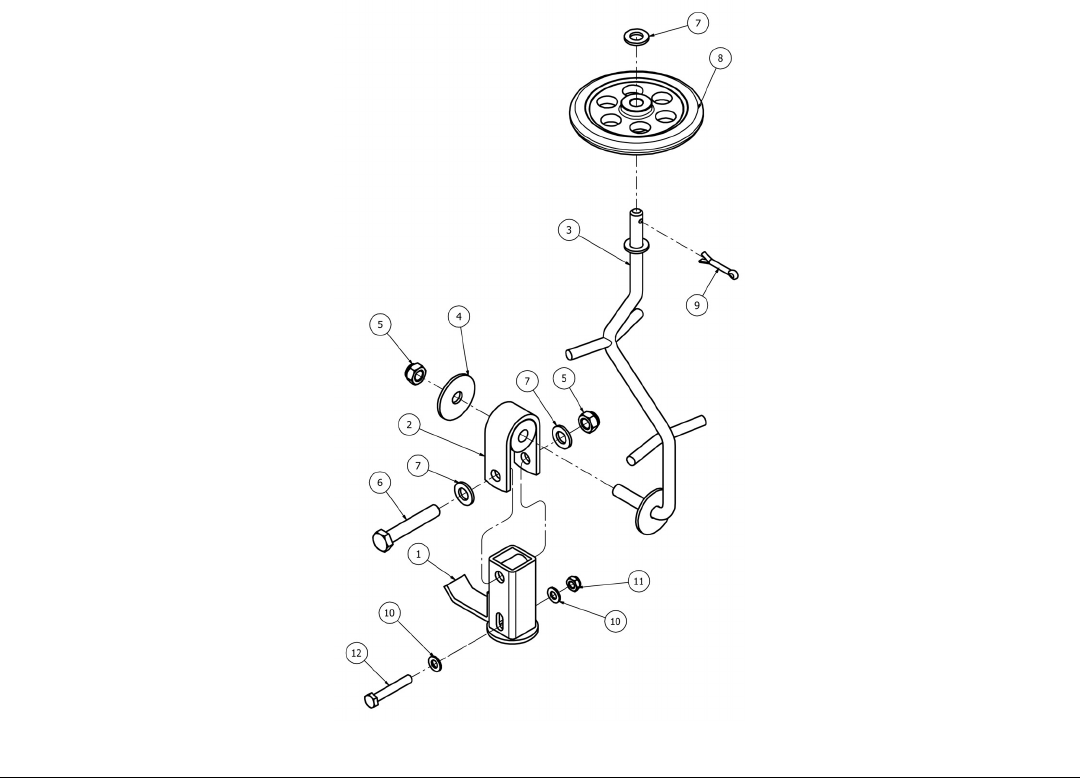 7
8
3
9
5
4
7
5
2
7
6
1
11
10
10
12