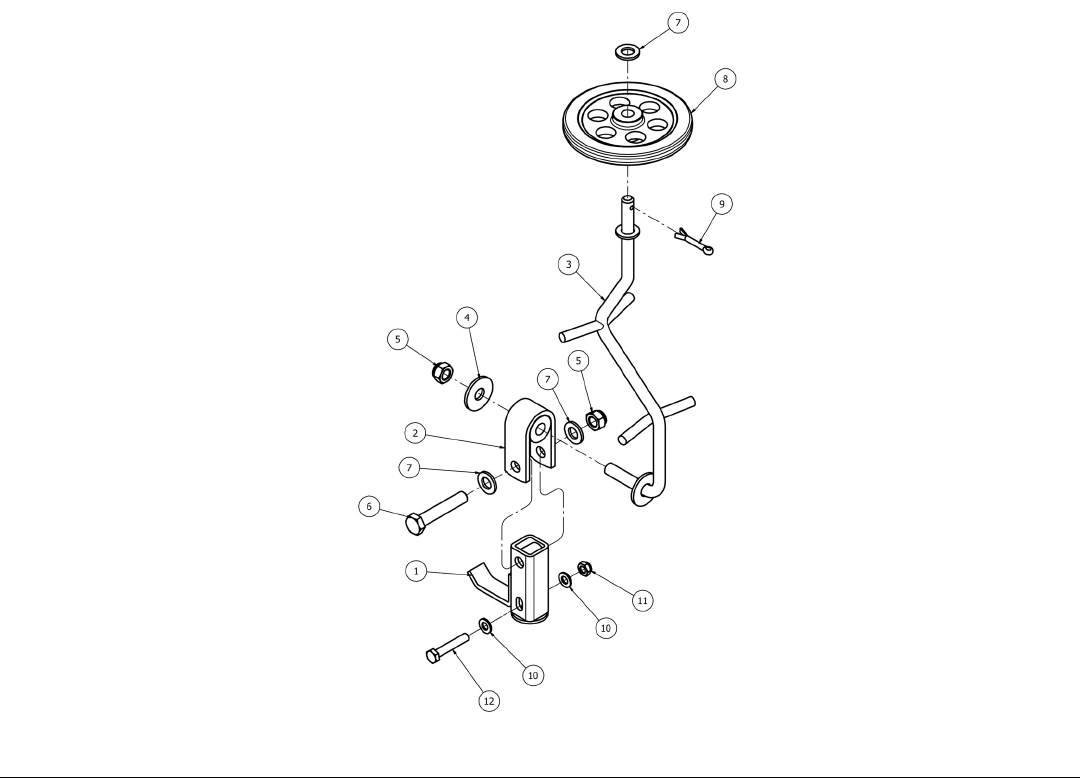 7
8
9
3
4
5
5
7
2
7
6
1
11
10
10
12