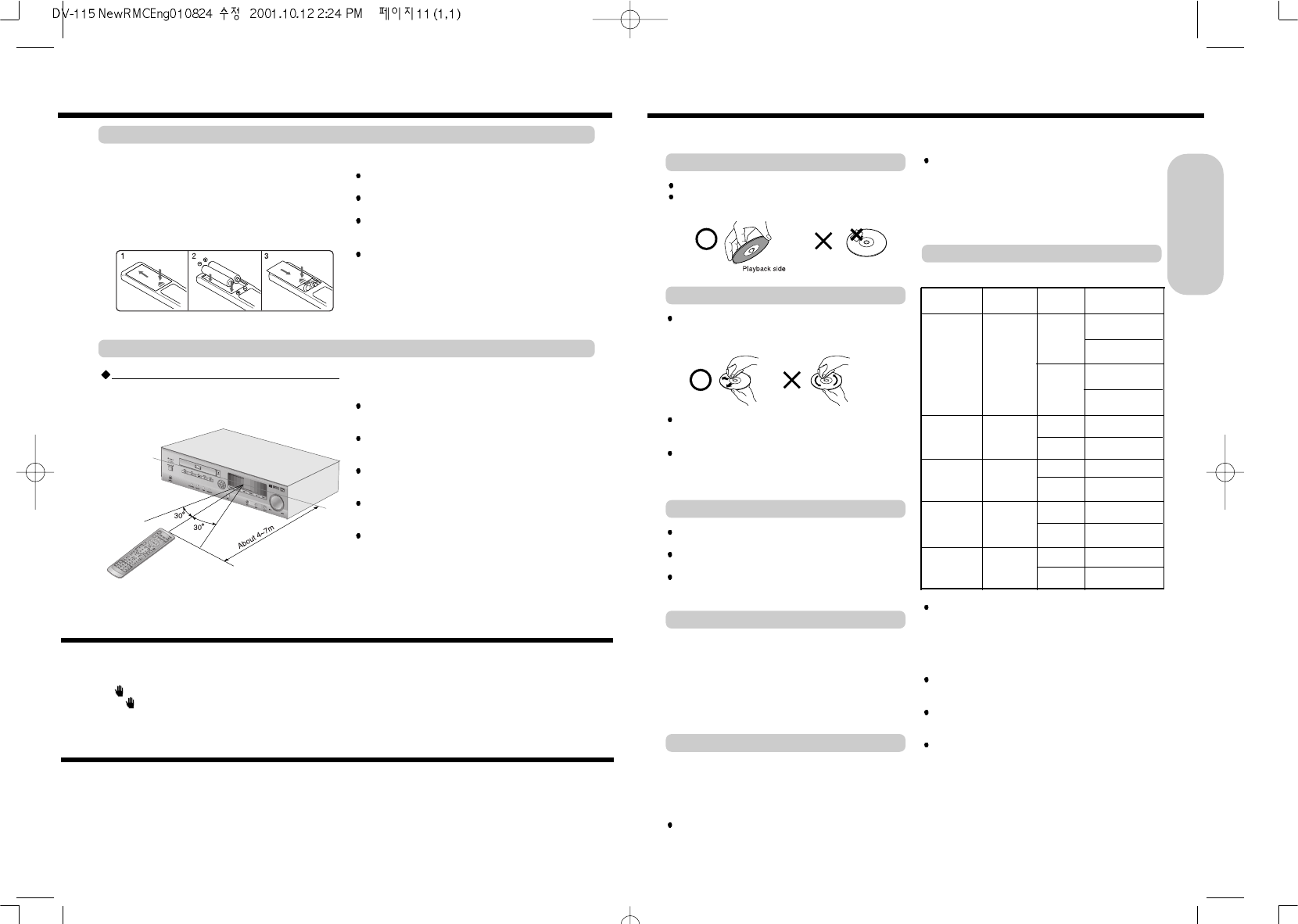 DV-115 NewRMCEng010824 수정 2001.10.12 2:24 PM 페이지11 (1,1)

1

2

3

30°

30°

About 4~7m

Playback side