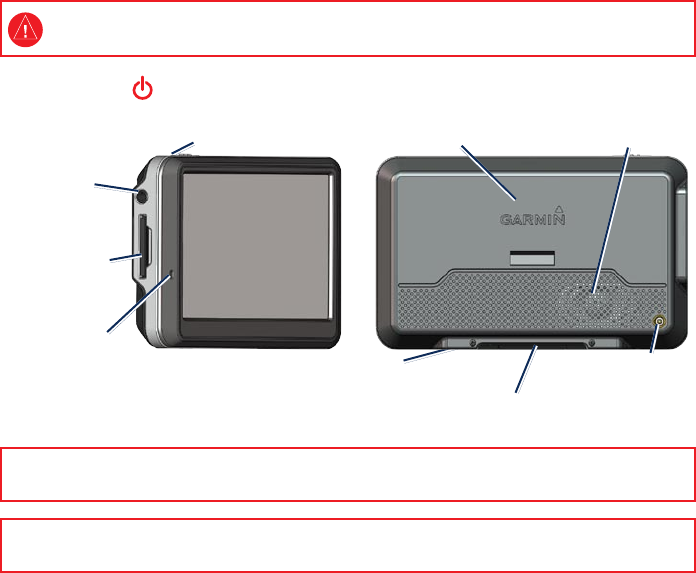 GARMIN