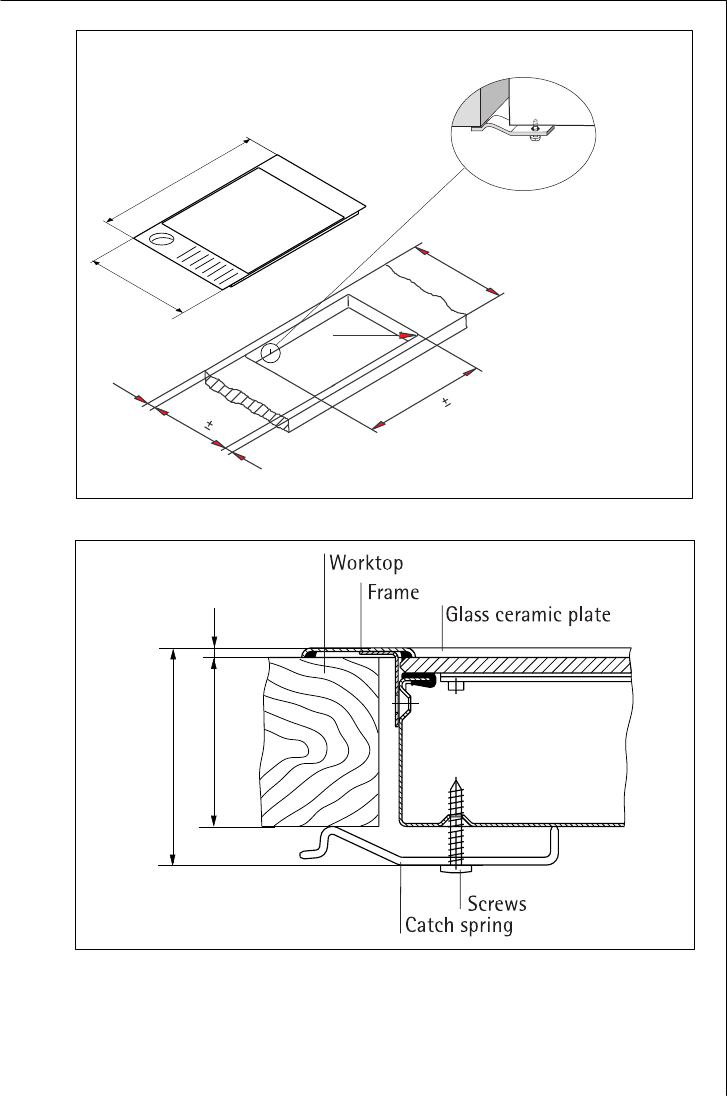 Worktop

Frame

Glass ceramic plate

Screws

Catch spring