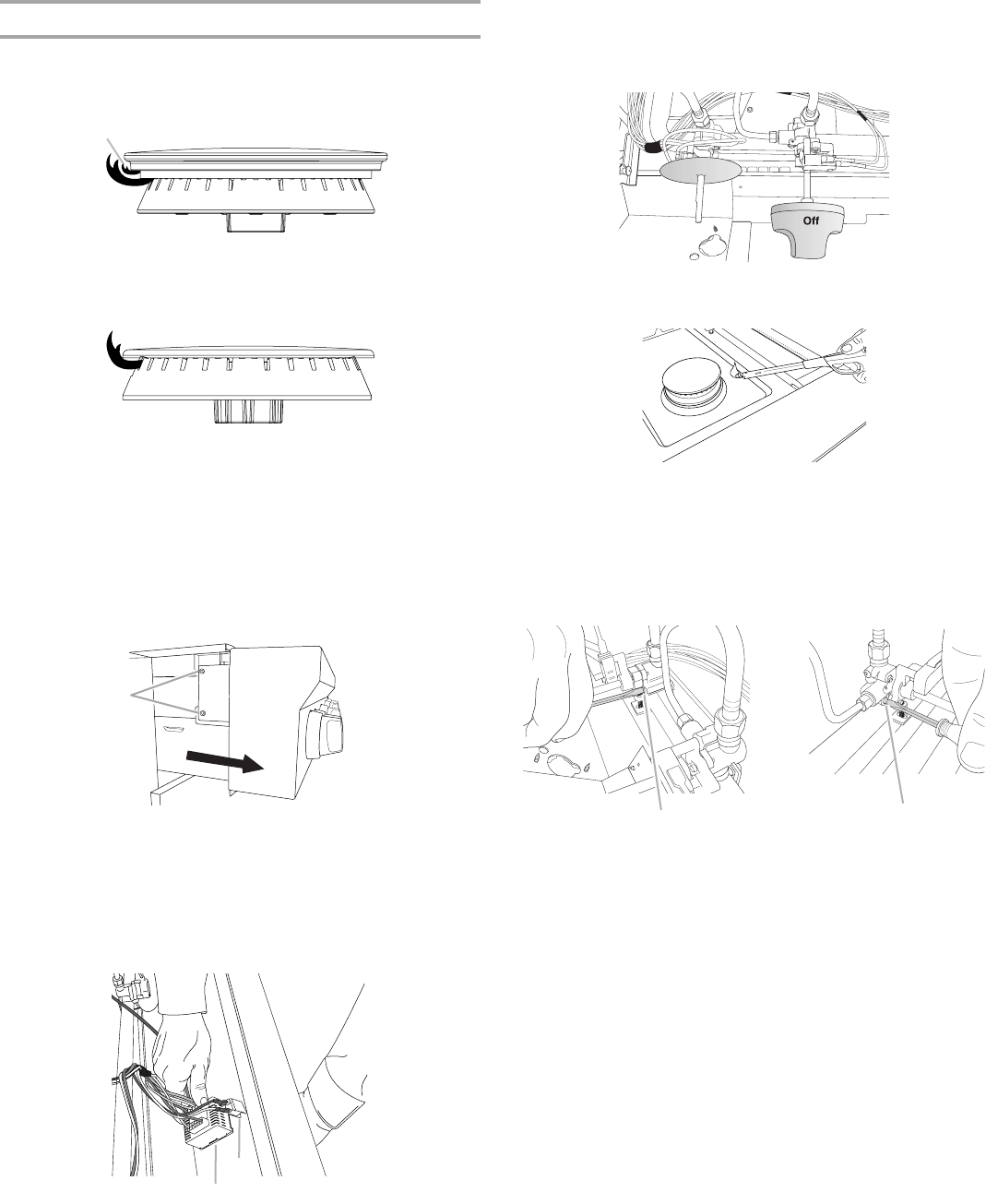 Off