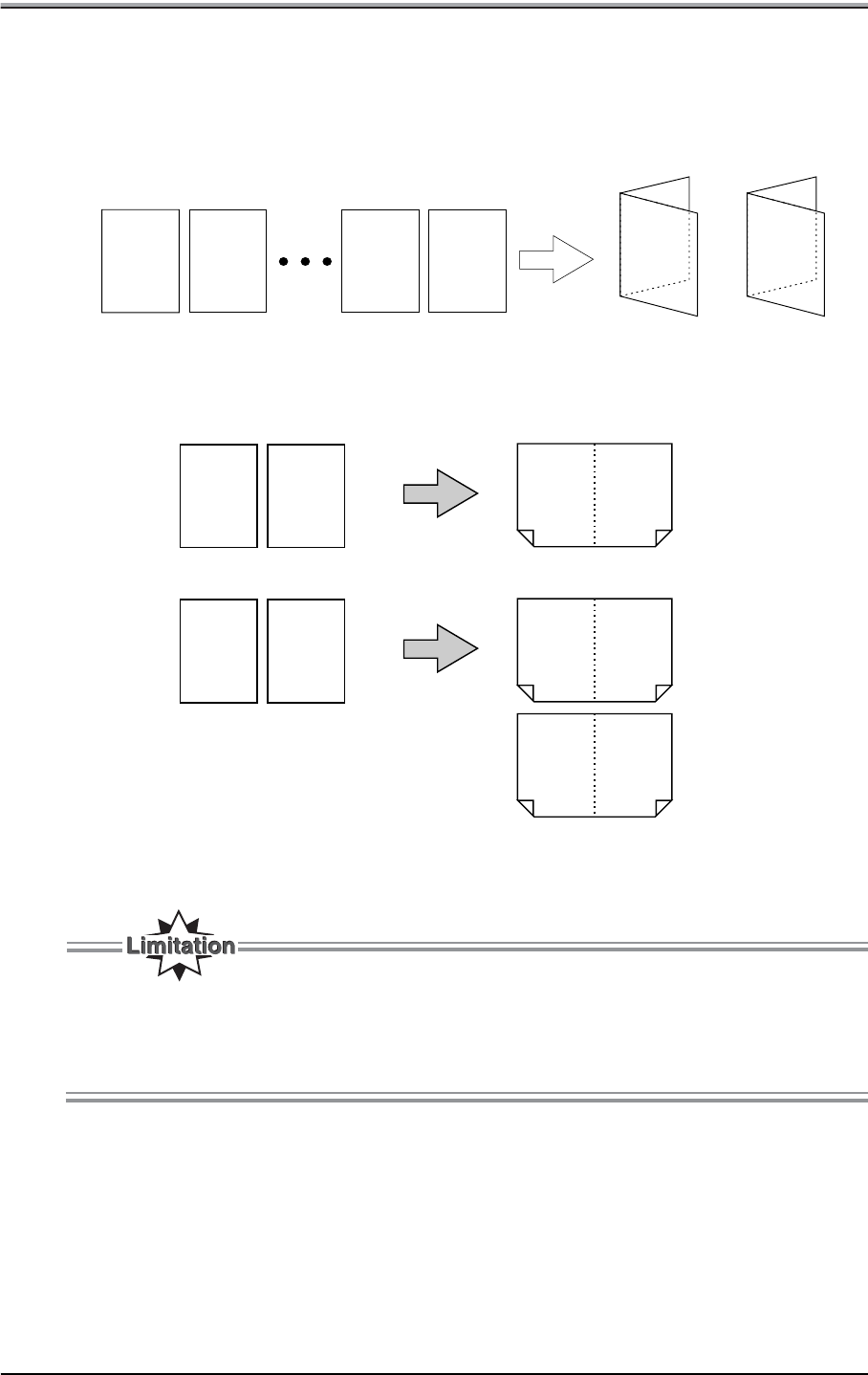 Limitation