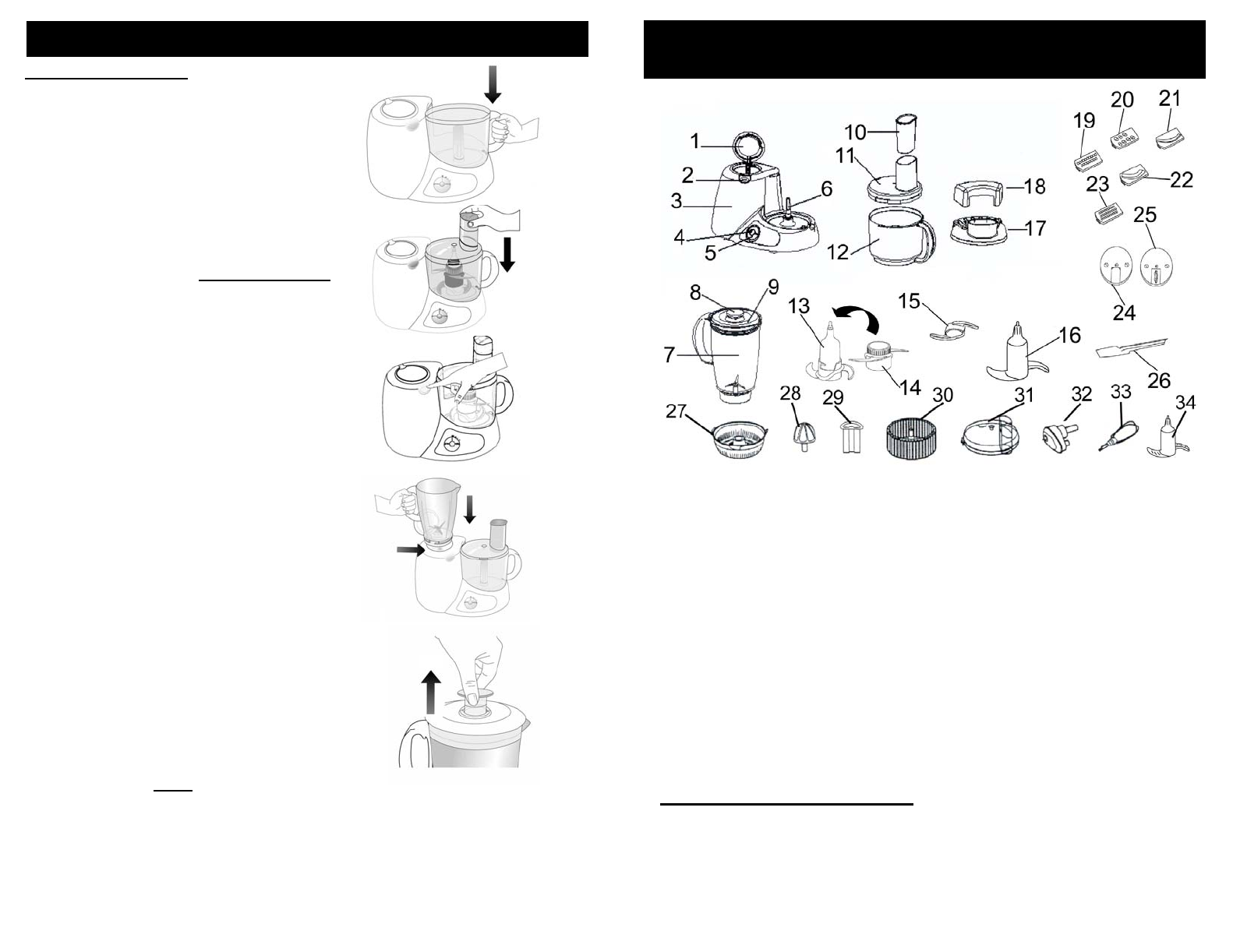 1
2
3
4
5
6
10
11
12
18
17
19
20
21
22
23
25
24
8
9
7
13
14
15
16
26
27
28
29
30
31
32
33
34