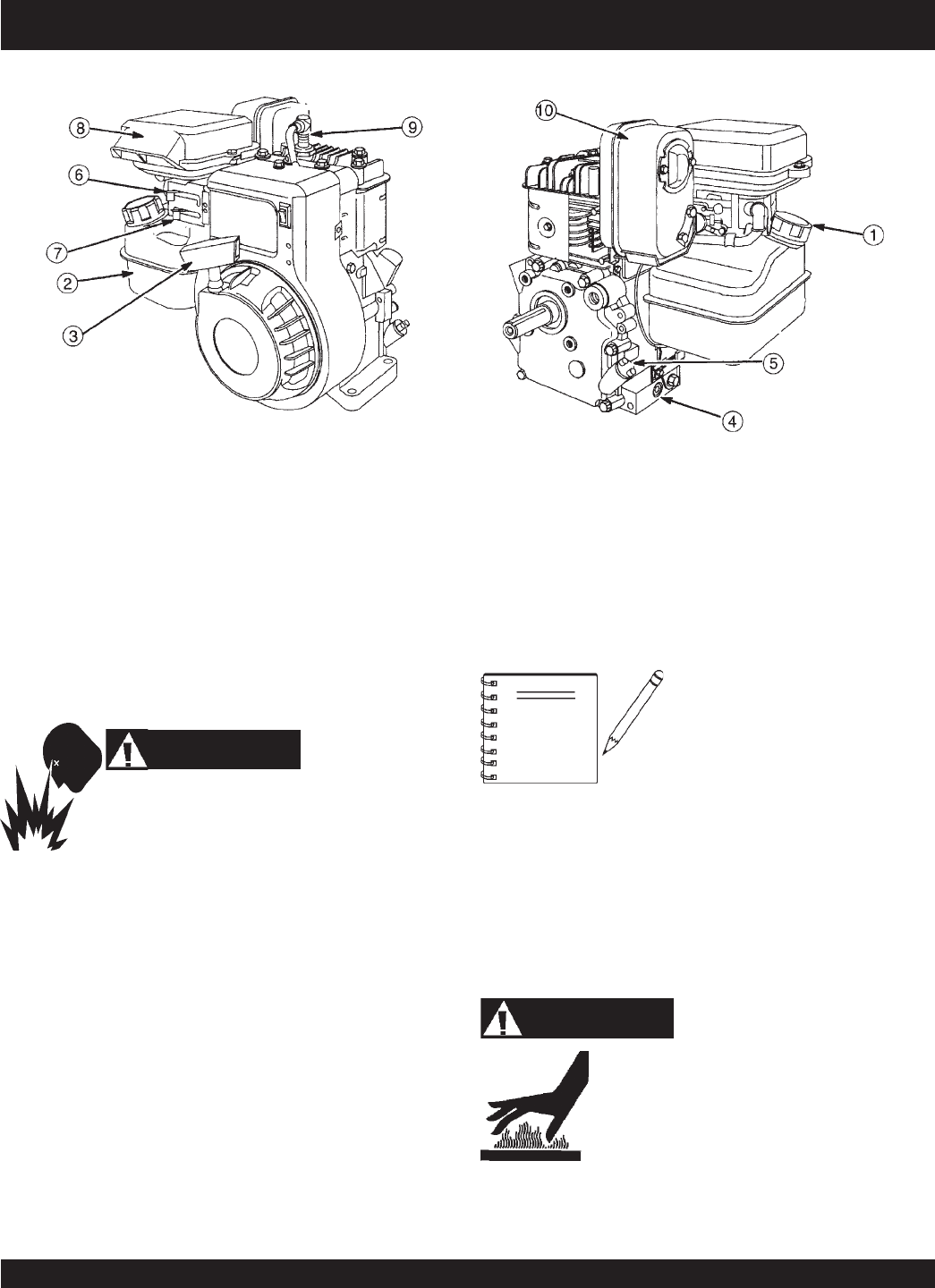 8

9

6

7

2

3

10

1

5

4