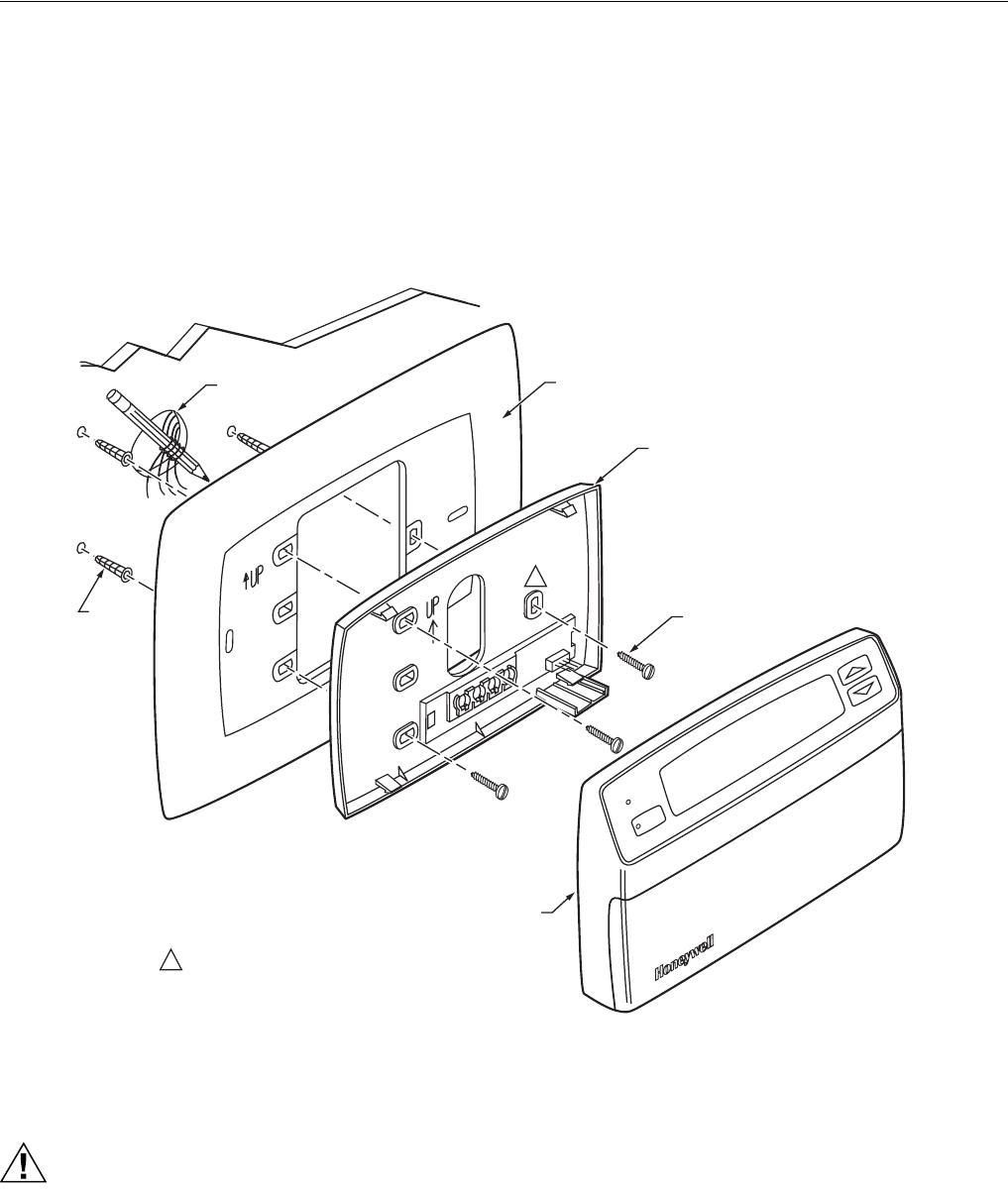 UP

UP

Honeywell