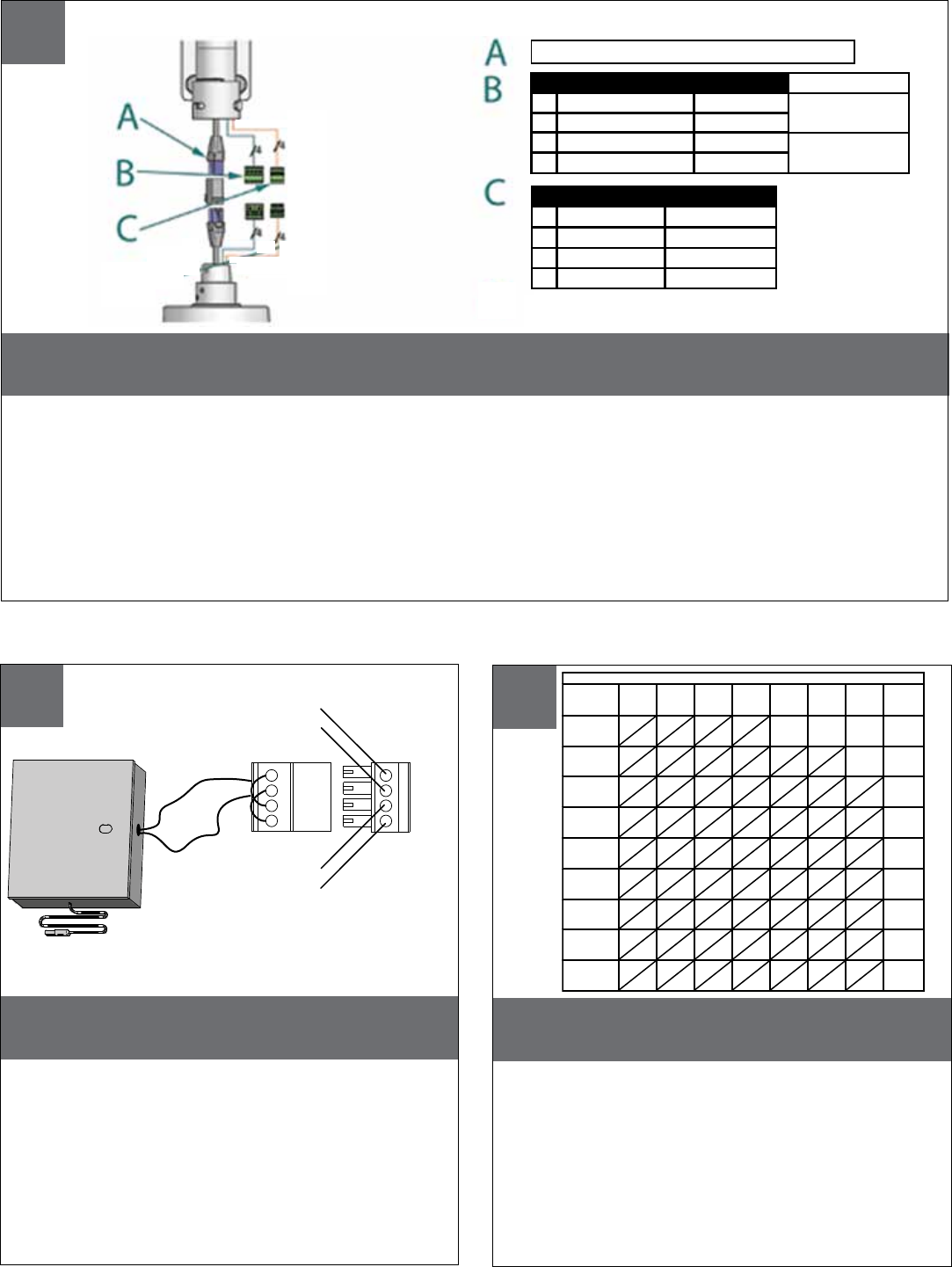 A

B

C

A

B

C