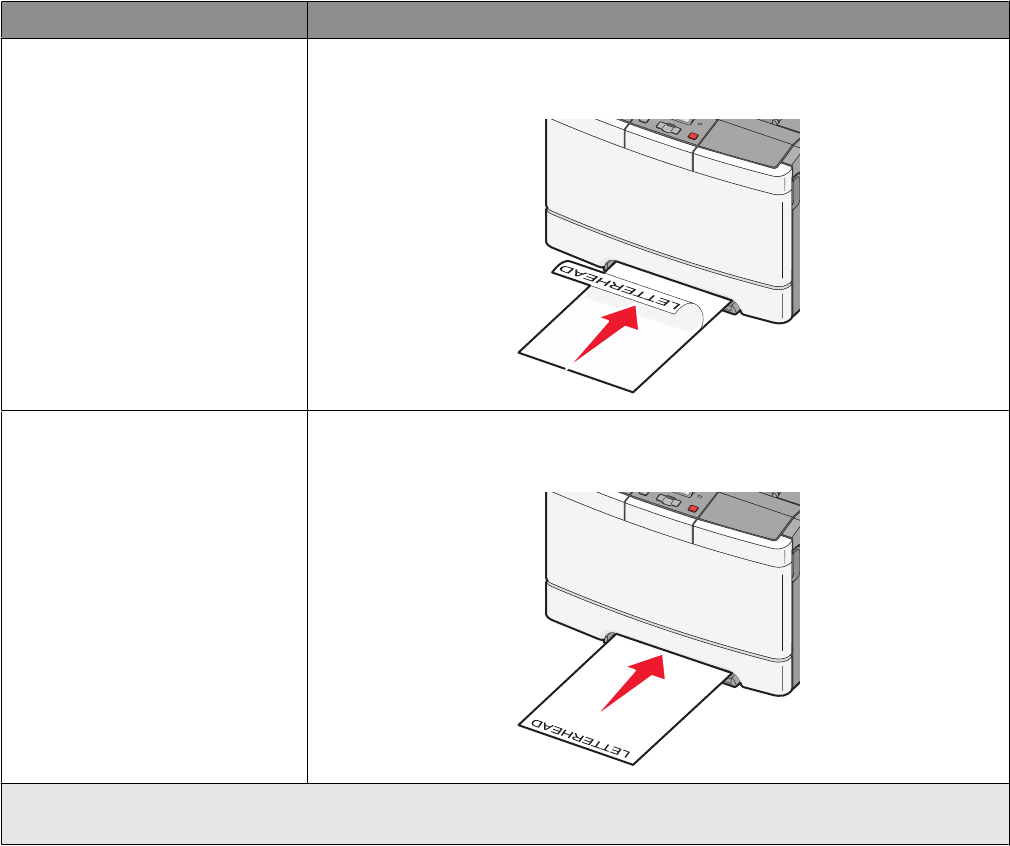 LETTERHEAD

LETTERHEAD