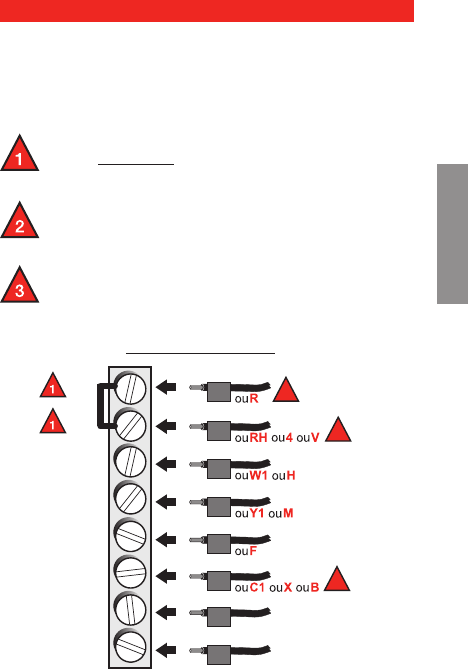 1

2

3

1

1

ou R

ou RH ou 4 ou V

ou W1 ou H

ou Y1 ou M

ou F

ou C1 ou X ou B