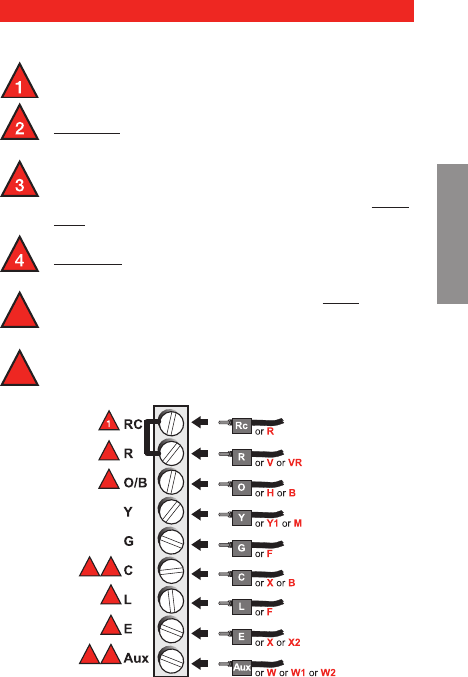 1

2

3

4

1 RC
R
O/B
Y
G
C
L
E
Aux

Rc or R
R or V or VR
O or H or B
Y or Y1 or M
G or F
C or X or B
L or F
E or X or X2
Aux or W or W1 or W2