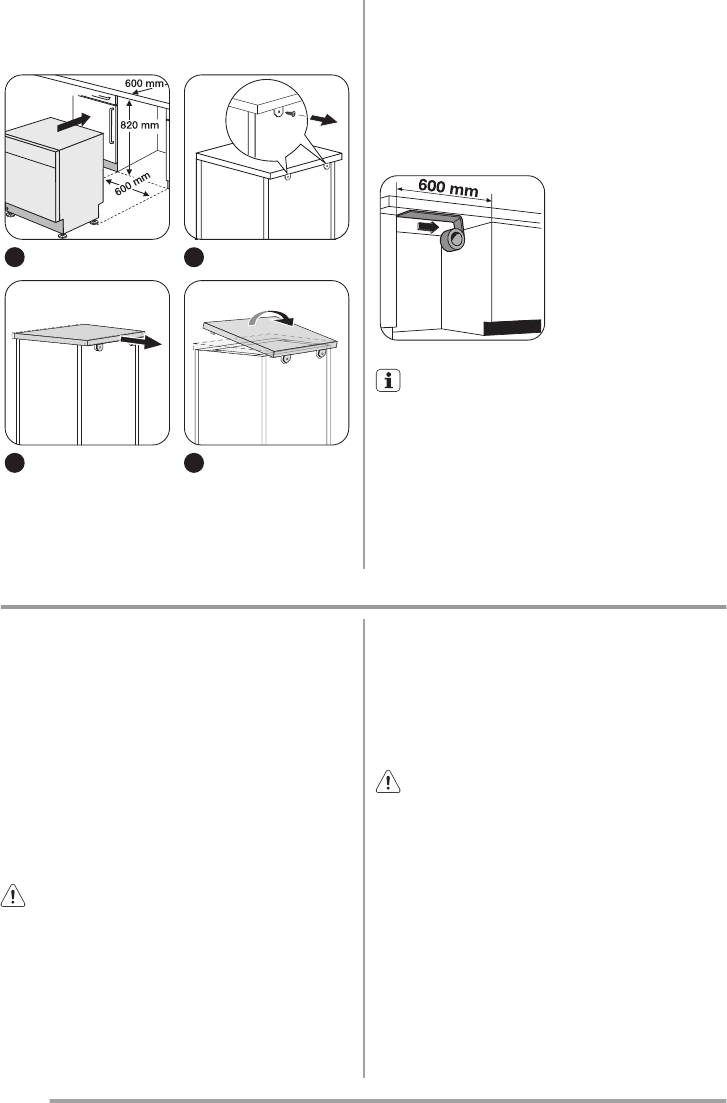 600 mm
820 mm
600 mm

600 mm