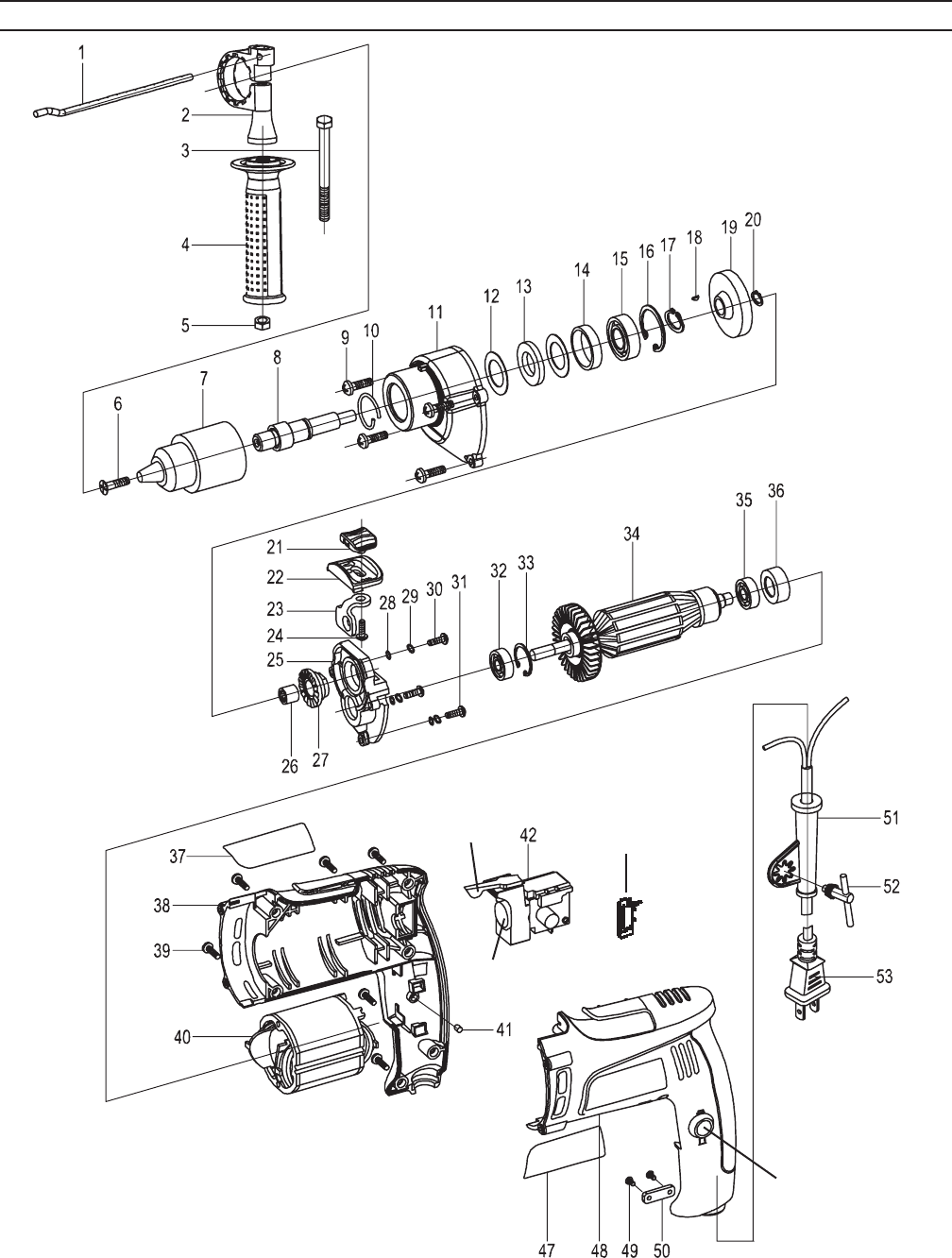 1
2
3
4
5
6
7
8
9
10
11
12
13
14
15
16
17
18
19
20
21
22
23
24
25
26
27
28
29
30
31
32
33
34
35
36
37
38
39
40
41
42
47
48
49
50
51
52
53