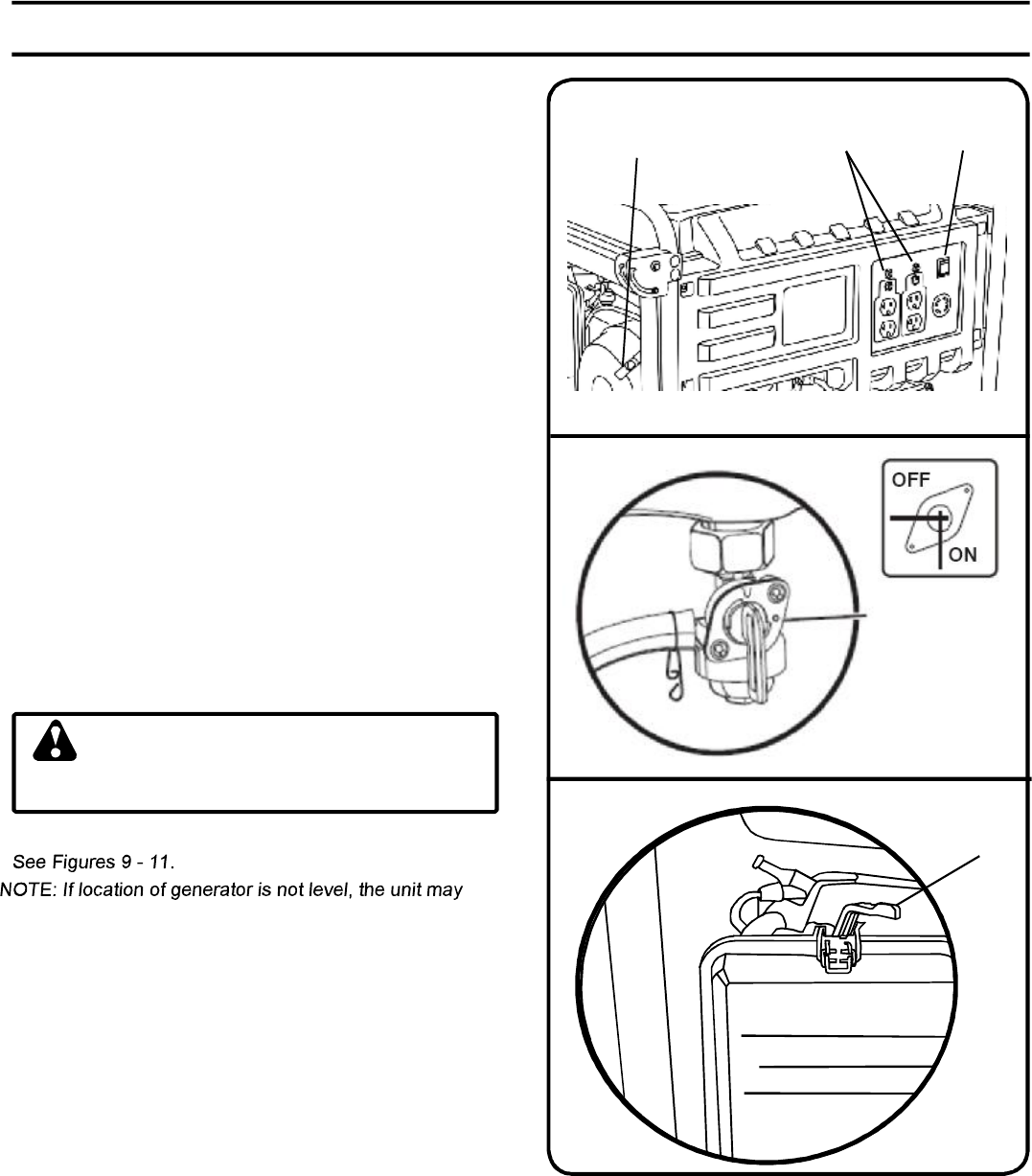 OFF
ON

See Figures 9 - 11.
NOTE: If location of generator is not level, the unit may