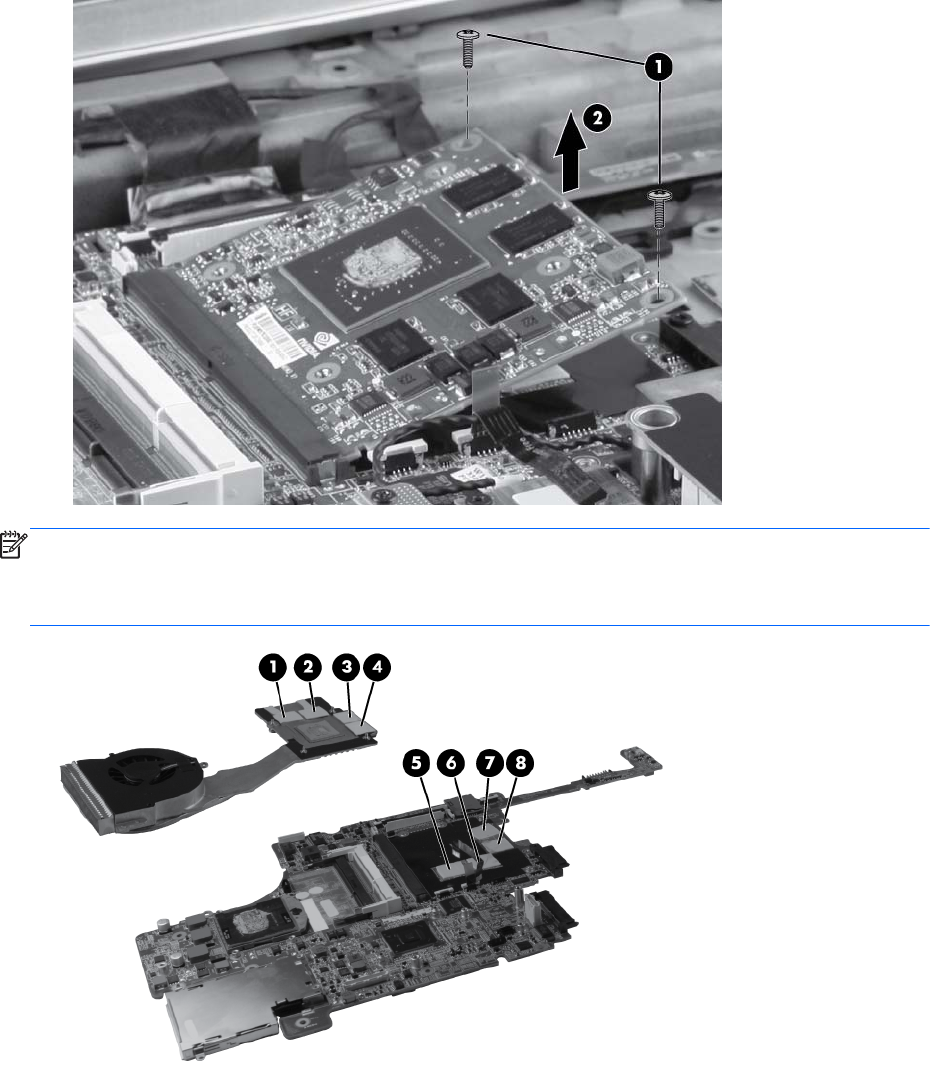 1
2
1 2 3 4
5 6 7 8