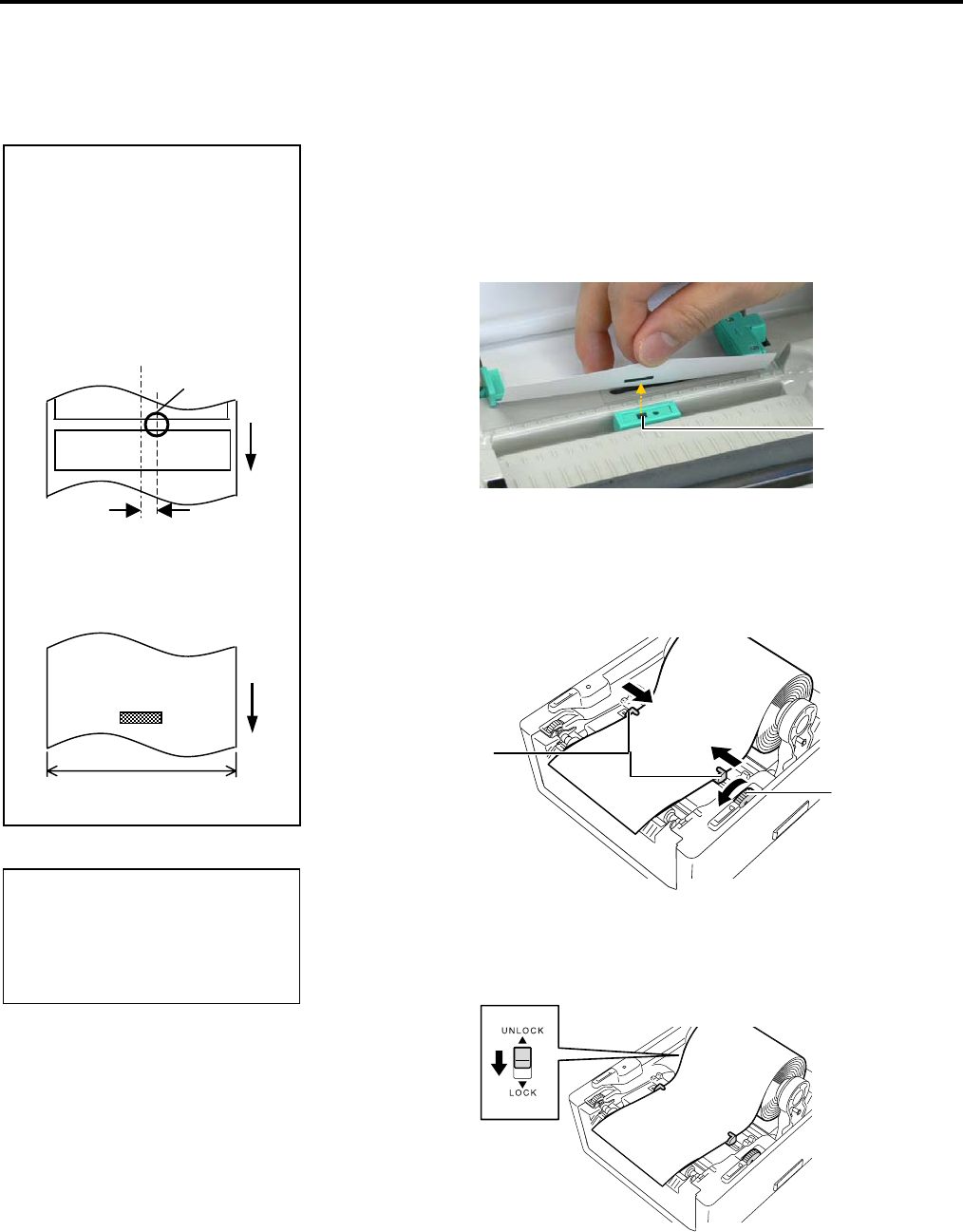 UNLOCK
LOCK