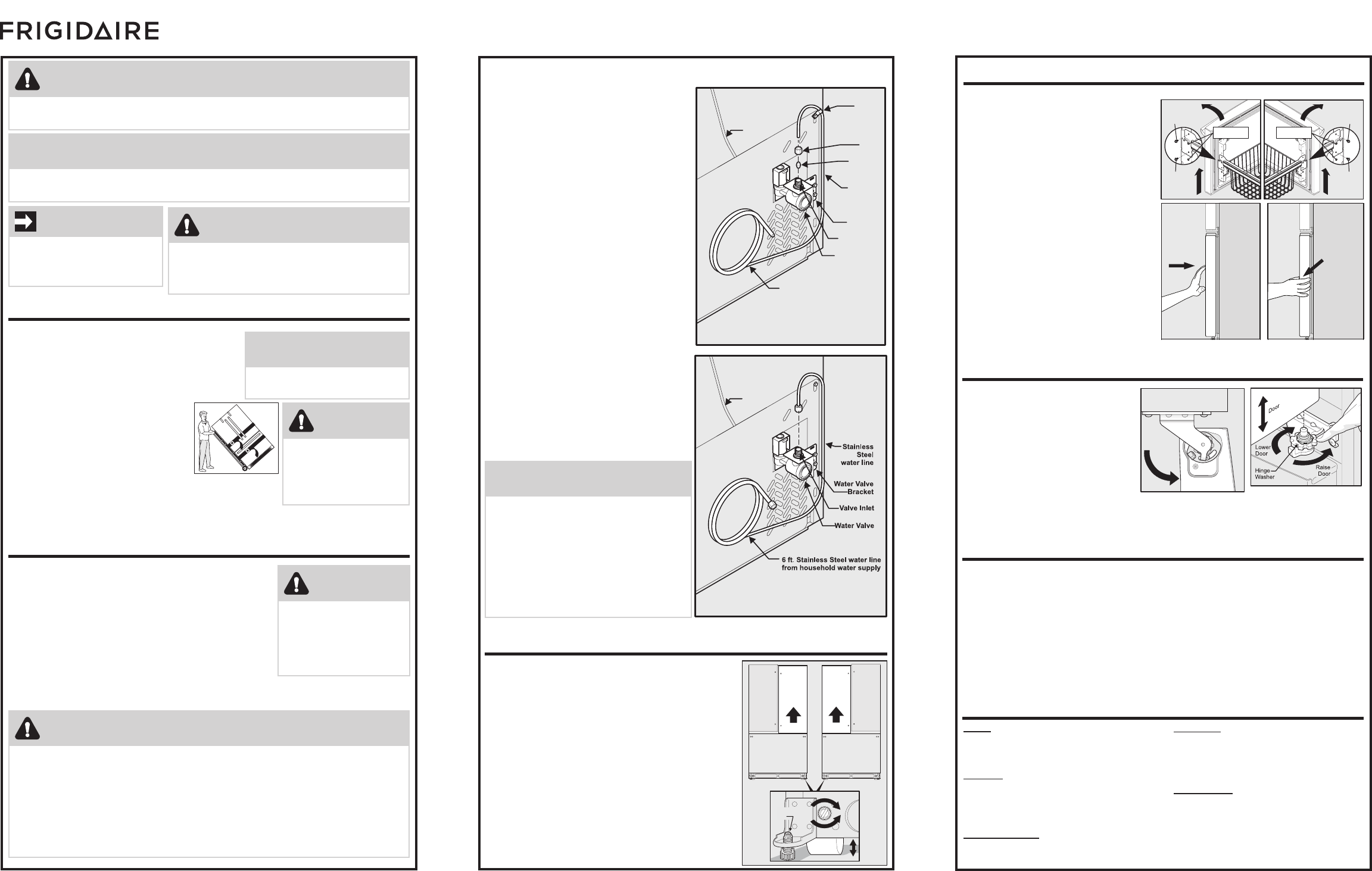 FRIGIDAIRE

Stainless Steel water line

Water Valve Bracket

Valve Inlet

Water Valve

6 ft. Stainless Steel water line from household water supply

Door

Lower Door

Hinge Washer

Raise Door