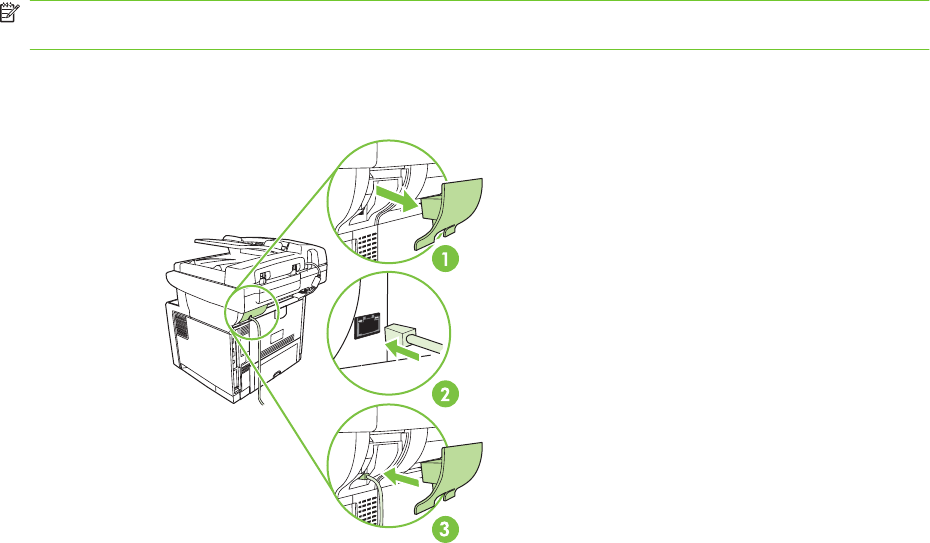 1

2

3