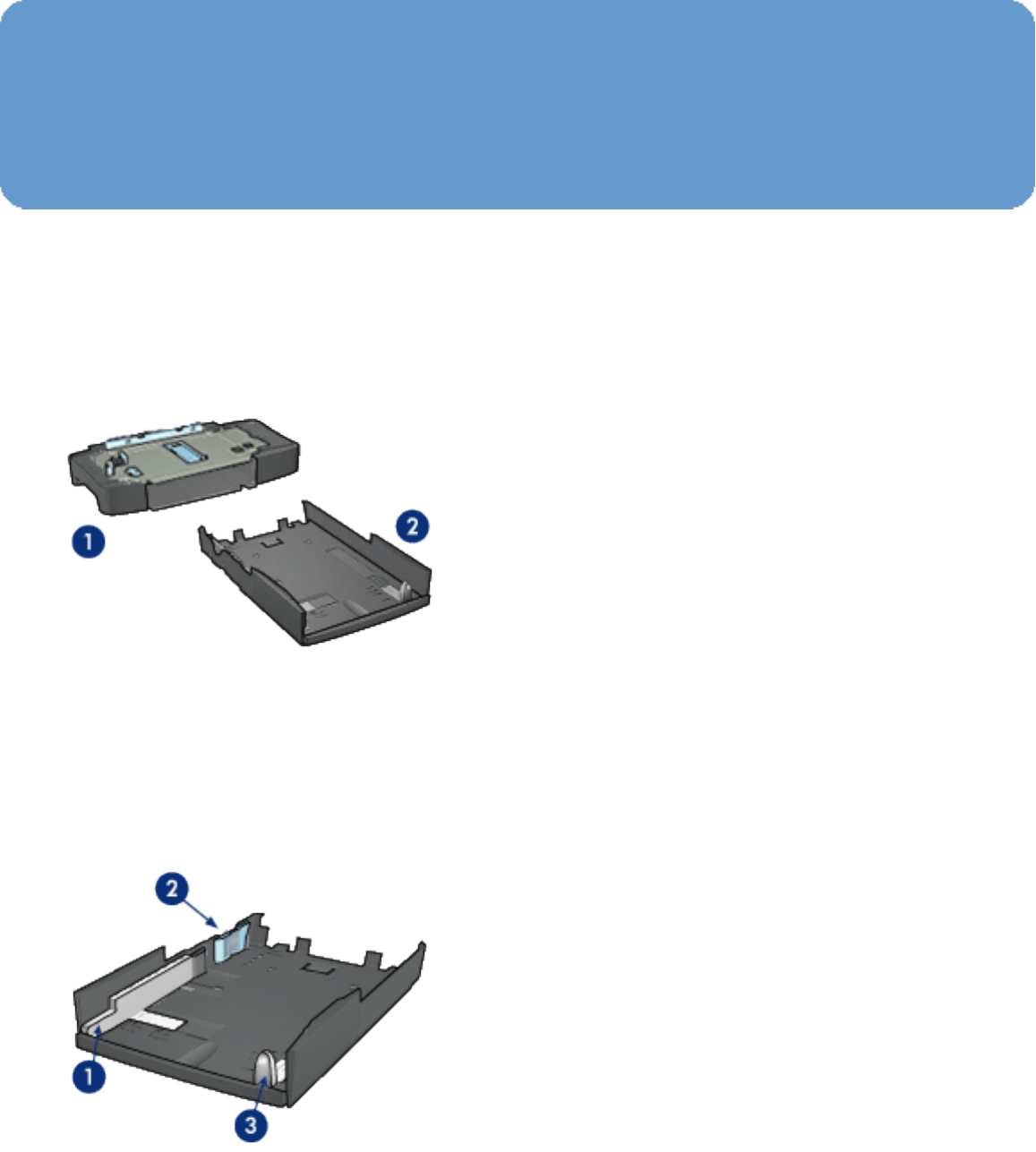 1
2
2
1
3