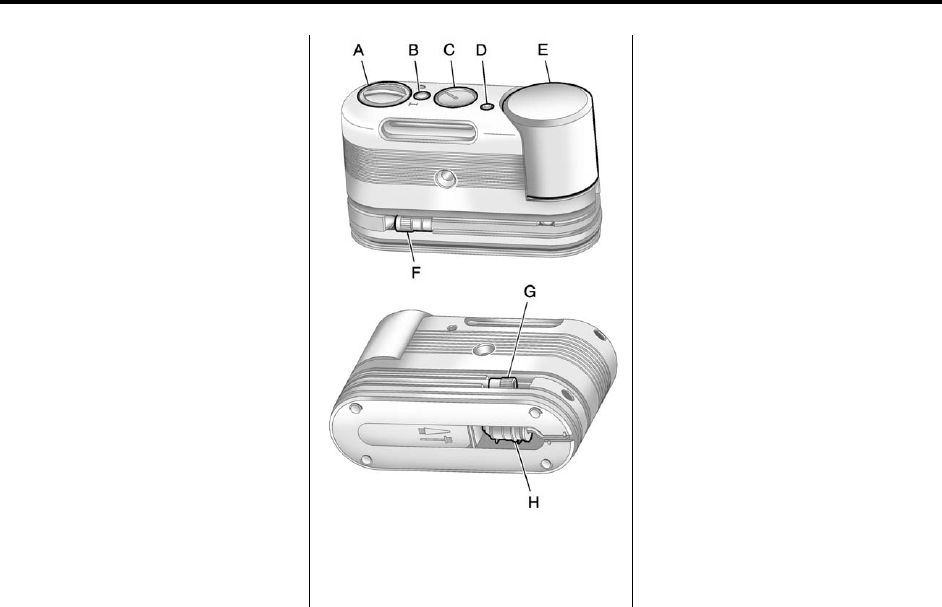 A B C D E

F

G

H