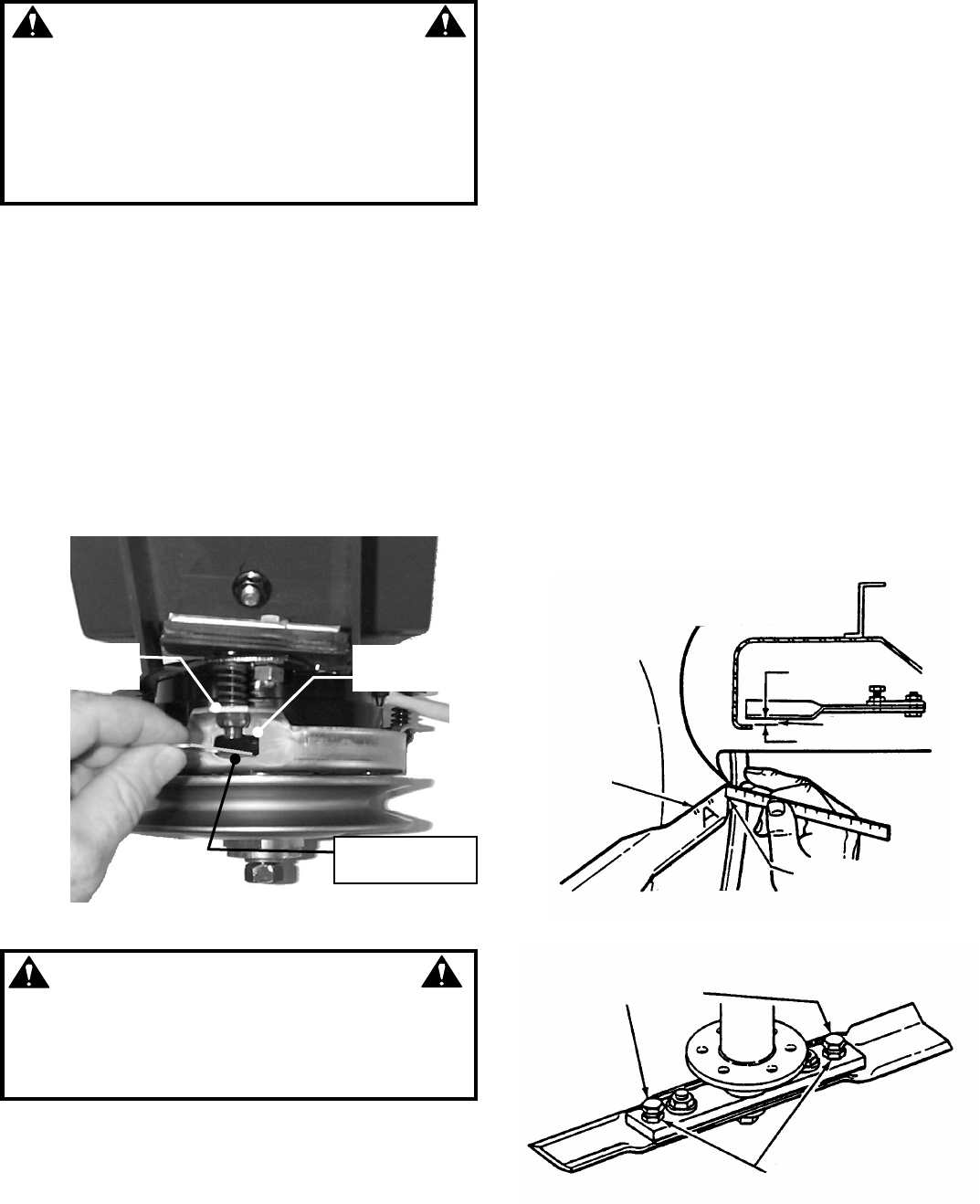 "A"