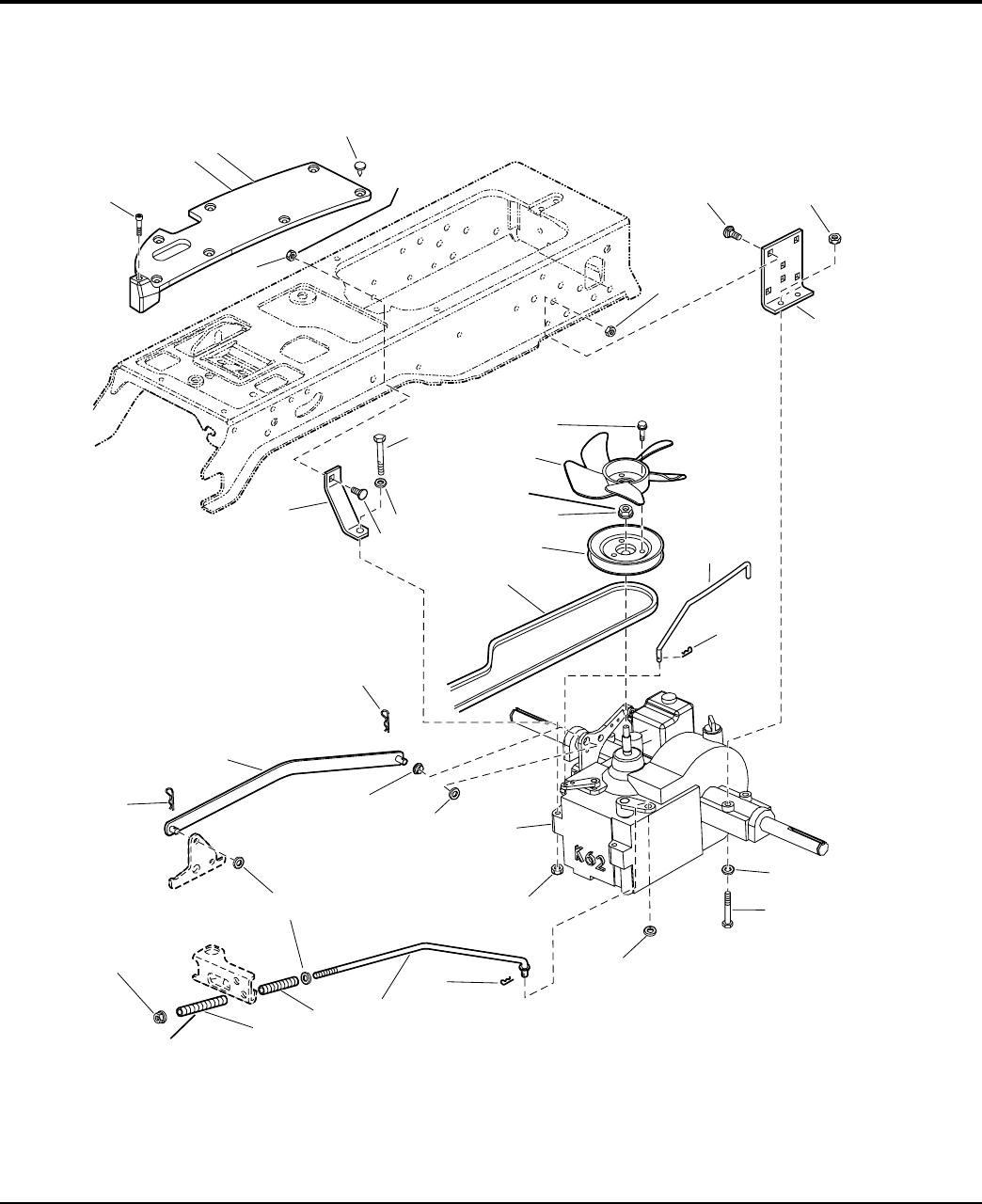 K62