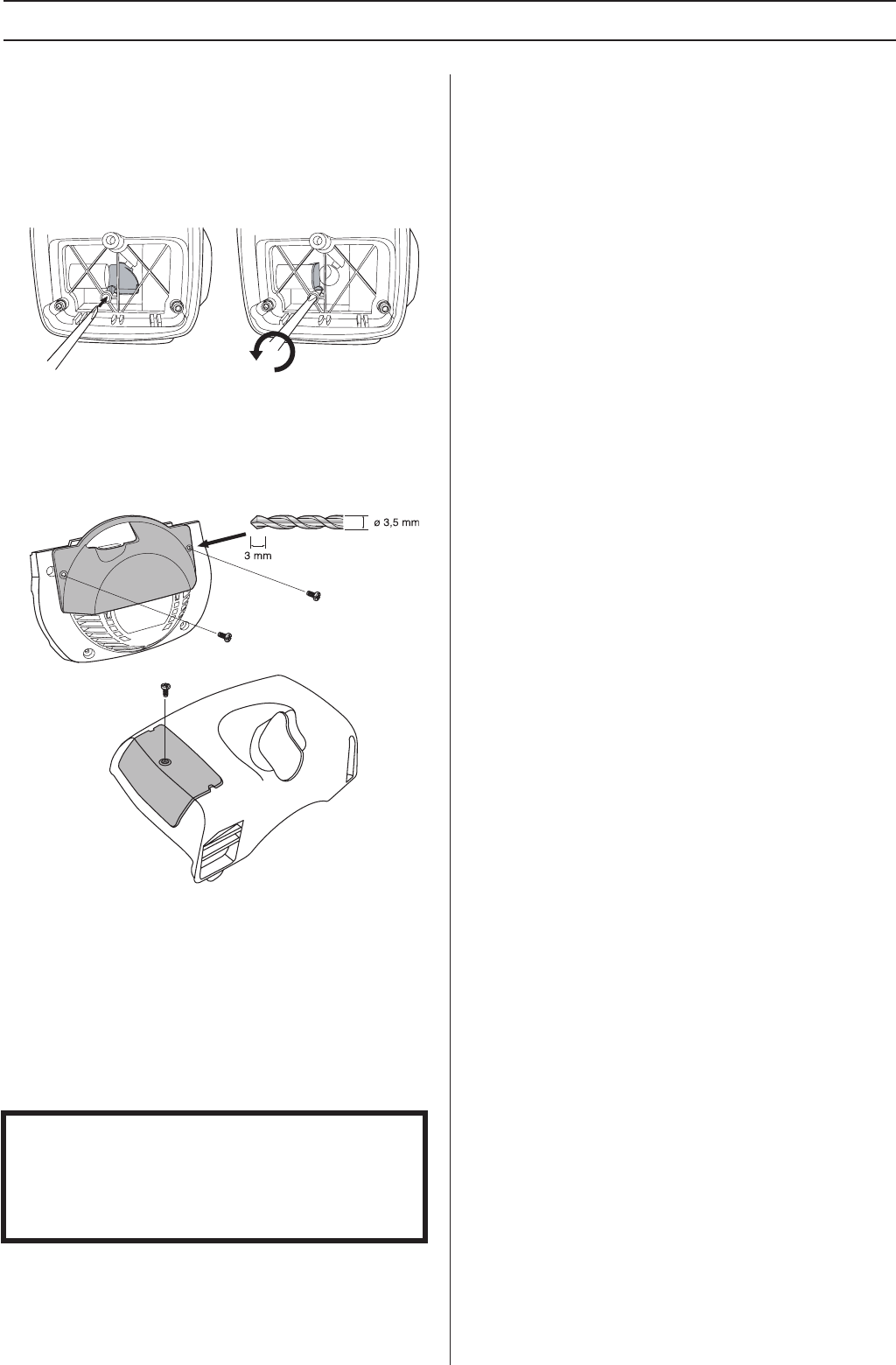 ø 3,5 mm

3 mm